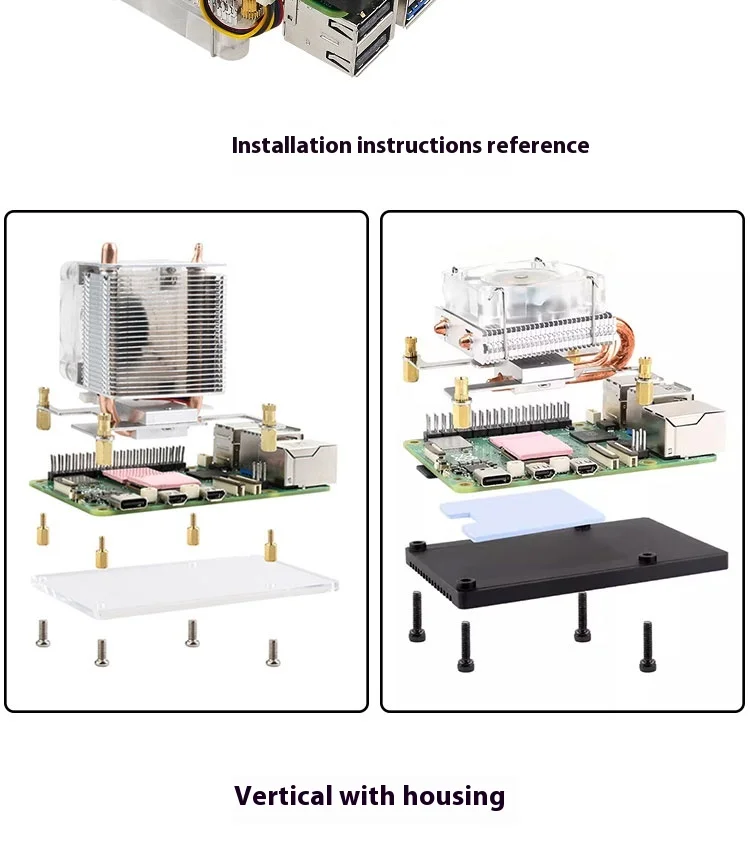 Installation instructions reference

Vertical with housing