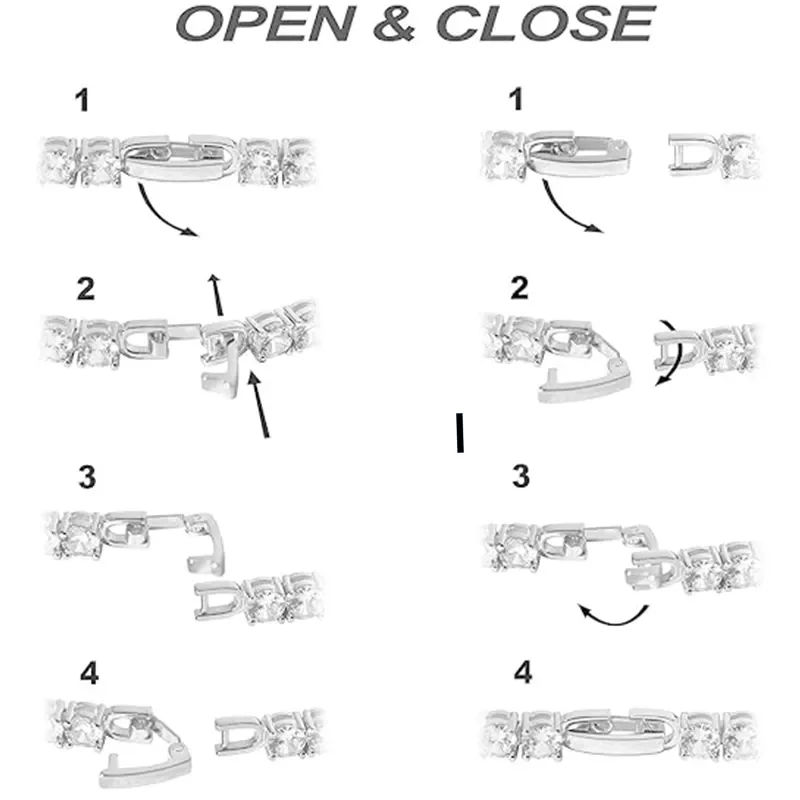 OPEN & CLOSE

1

2

3

4

1

2

3

4