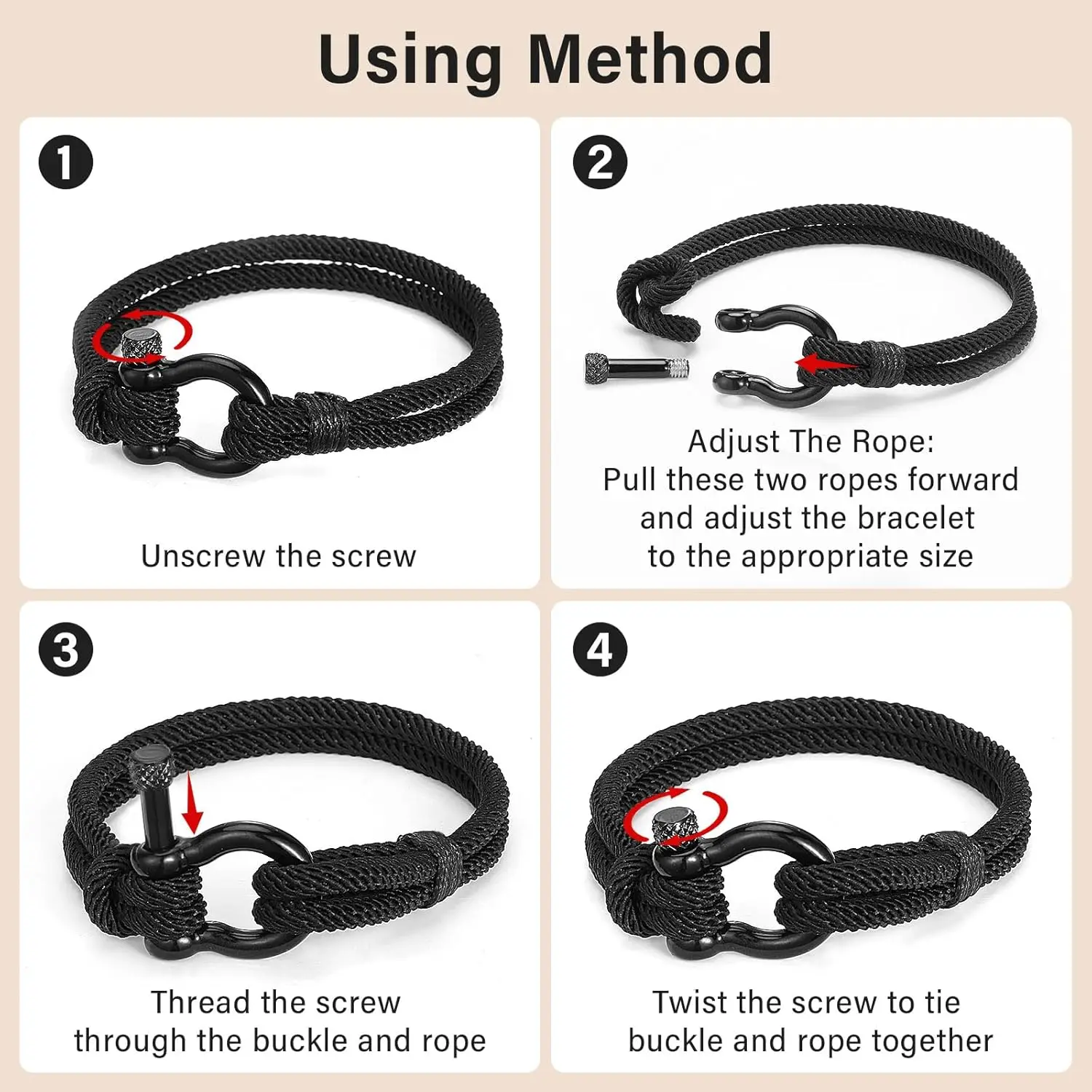 Using Method

1

Unscrew the screw

2

Adjust The Rope:
Pull these two ropes forward and adjust the bracelet to the appropriate size

3

Thread the screw through the buckle and rope

4

Twist the screw to tie buckle and rope together