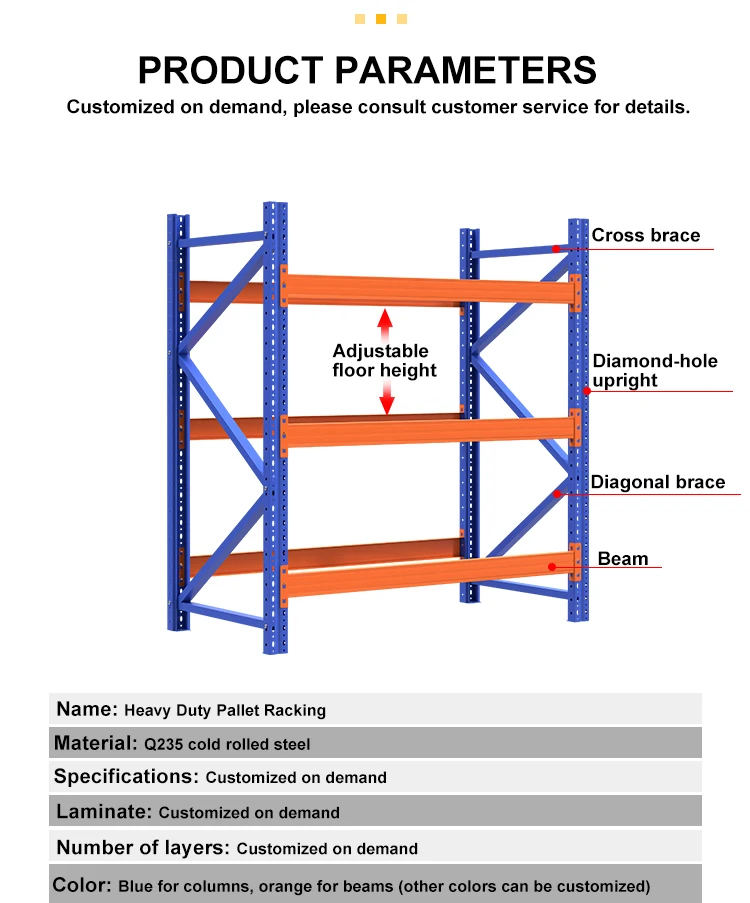 PRODUCT PARAMETERS
Customized on demand, please consult customer service for details.

Cross brace

Adjustable floor height

Diamond-hole upright

Diagonal brace

Beam

Name: Heavy Duty Pallet Racking
Material: Q235 cold rolled steel
Specifications: Customized on demand
Laminate: Customized on demand
Number of layers: Customized on demand
Color: Blue for columns, orange for beams (other colors can be customized)