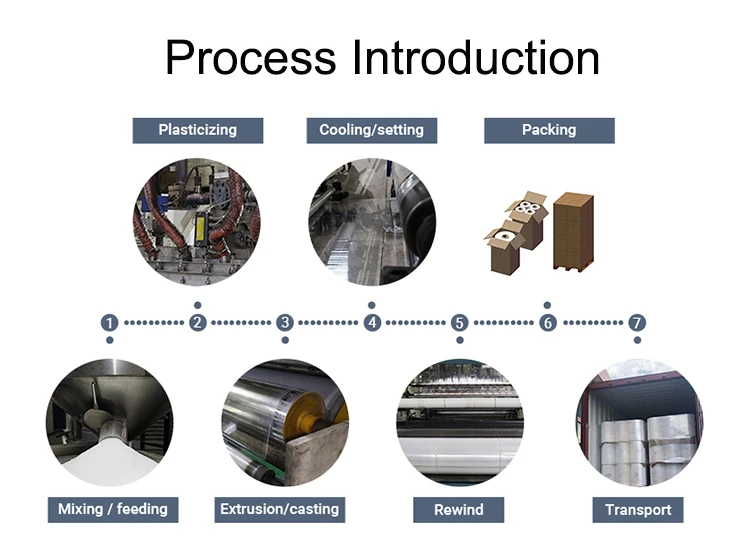 Process Introduction

Plasticizing

Cooling/setting

Packing

1 2 3 4 5 6 7

Mixing / feeding

Extrusion/casting

Rewind

Transport