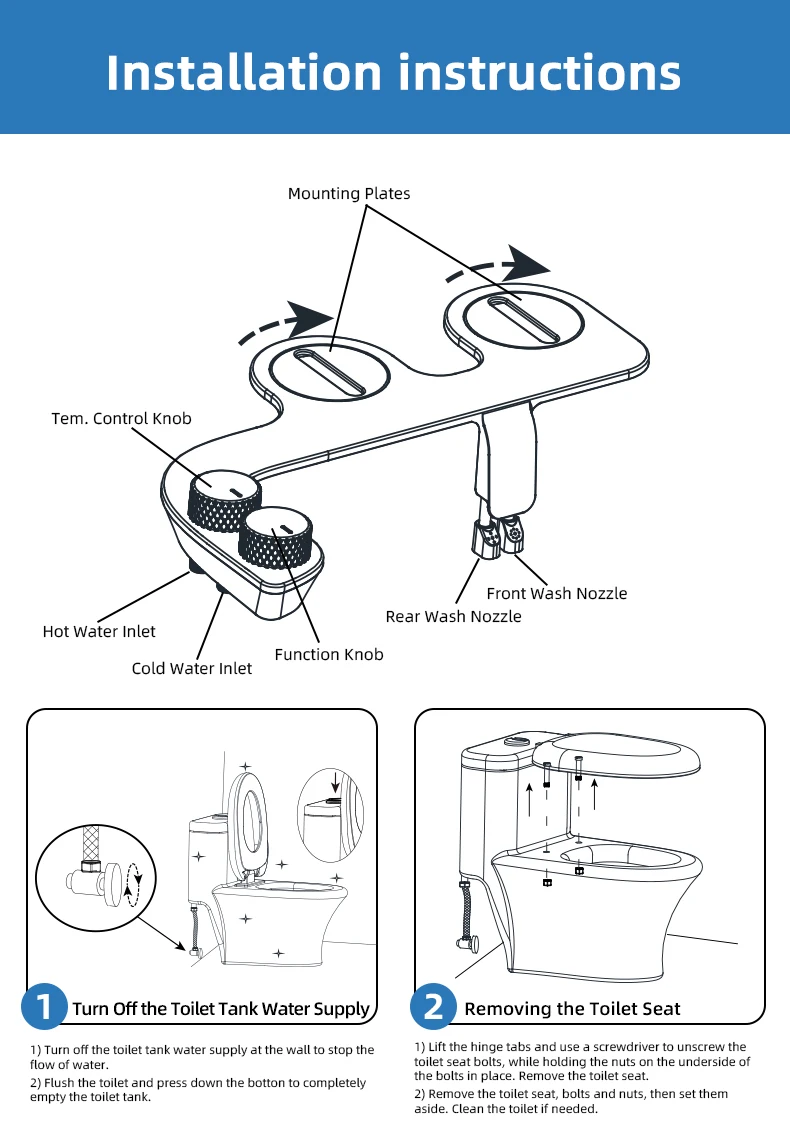 Installation instructions

Mounting Plates

Tem. Control Knob

Front Wash Nozzle

Rear Wash Nozzle

Hot Water Inlet

Function Knob

Cold Water Inlet

1 Turn Off the Toilet Tank Water Supply

1) Turn off the toilet tank water supply at the wall to stop the flow of water.

2) Flush the toilet and press down the botton to completely empty the toilet tank.

2 Removing the Toilet Seat

1) Lift the hinge tabs and use a screwdriver to unscrew the toilet seat bolts, while holding the nuts on the underside of the bolts in place. Remove the toilet seat.

2) Remove the toilet seat, bolts and nuts, then set them aside. Clean the toilet if needed.