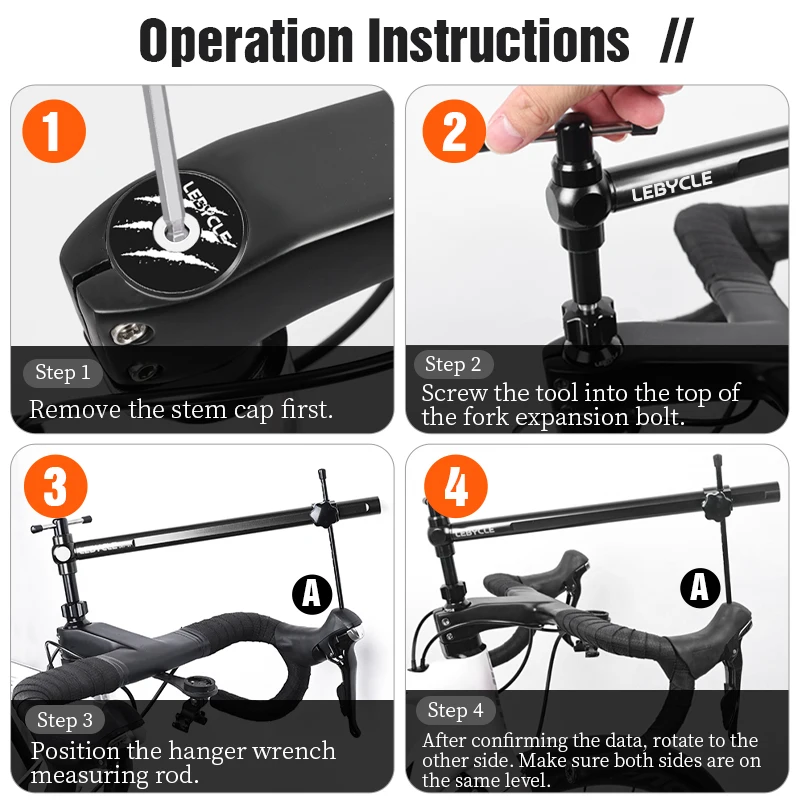 Operation Instructions //

1

LEBYCLE

Step 1

Remove the stem cap first.

2

LEBYCLE

Step 2

Screw the tool into the top of the fork expansion bolt.

3

LEBYCLE

A

Step 3

Position the hanger wrench measuring rod.

4

LEBYCLE

A

Step 4

After confirming the data, rotate to the other side. Make sure both sides are on the same level.