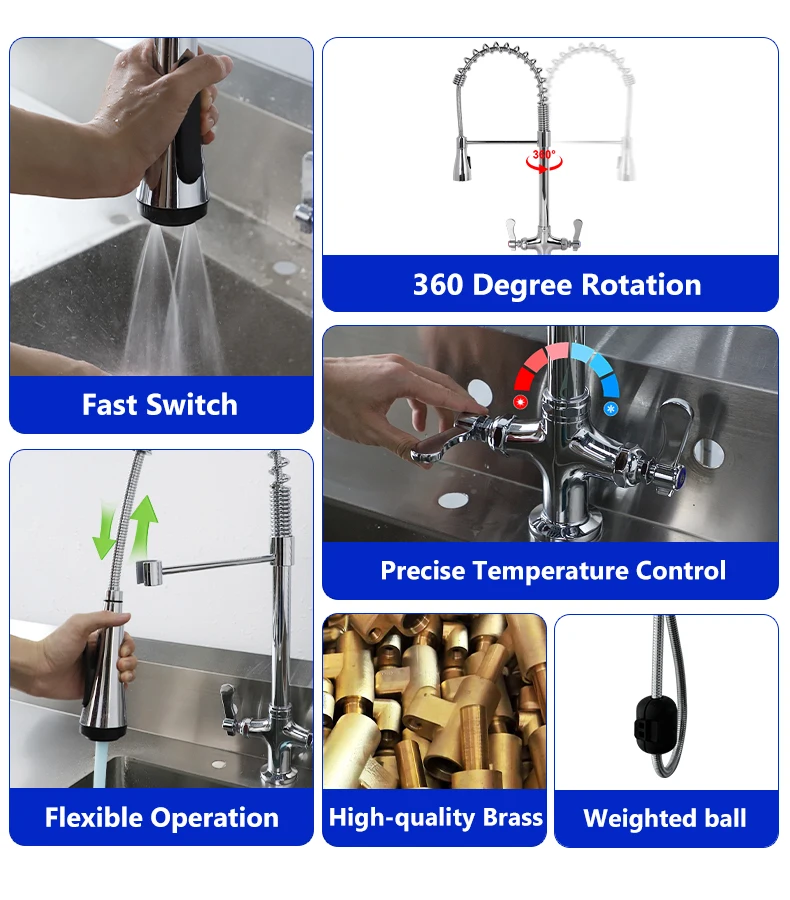 Fast Switch

360°

360 Degree Rotation

Precise Temperature Control

Flexible Operation

High-quality Brass

Weighted ball