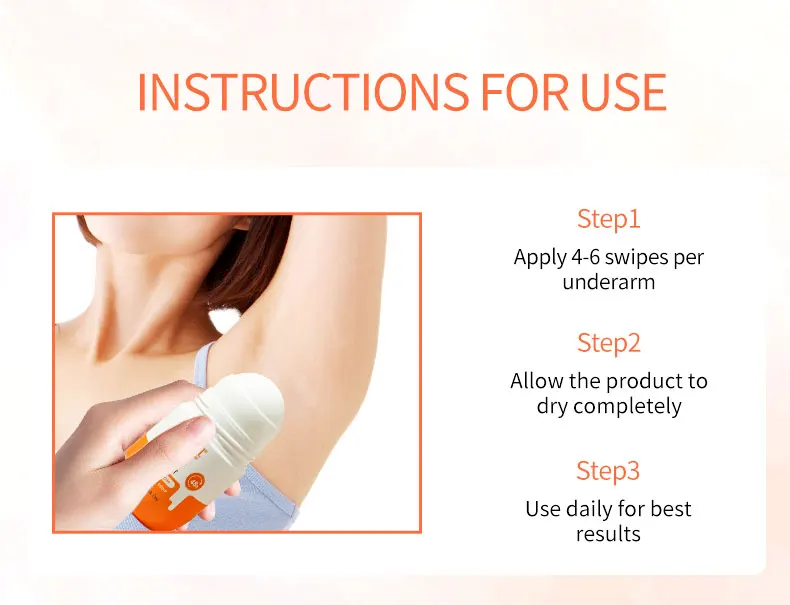 INSTRUCTIONS FOR USE

Step1
Apply 4-6 swipes per underarm

Step2
Allow the product to dry completely

Step3
Use daily for best results