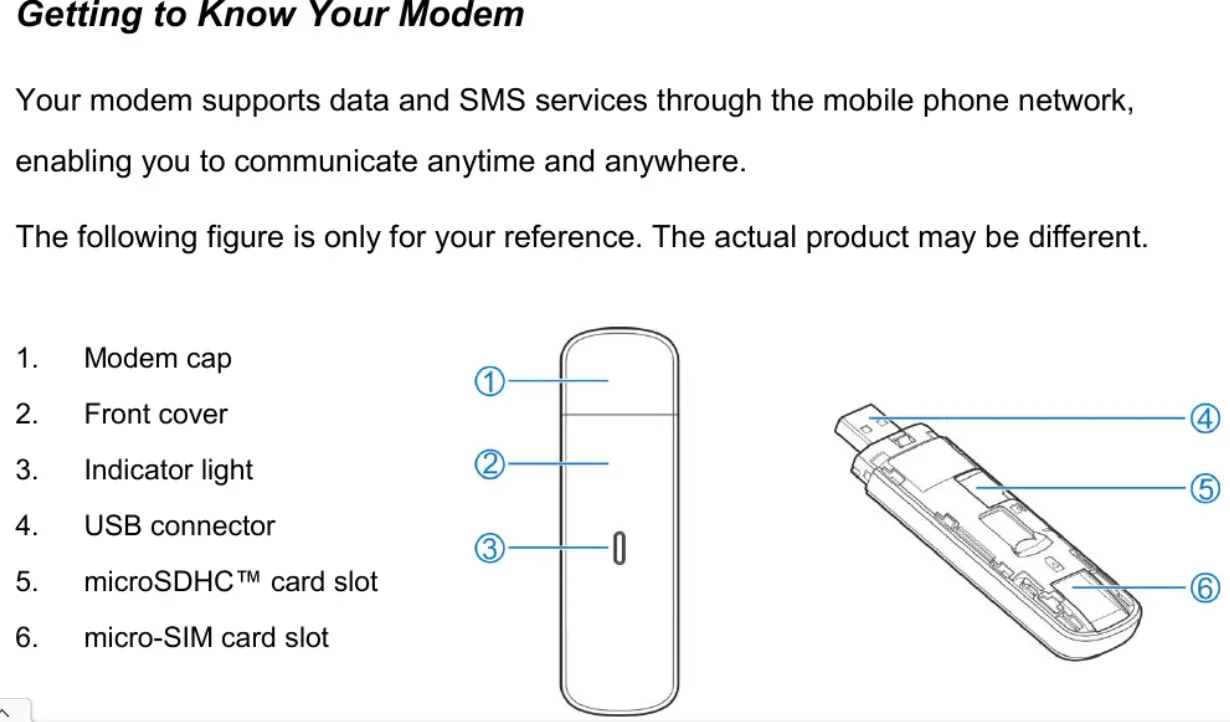 Getting to Know Your Modem

Your modem supports data and SMS services through the mobile phone network, enabling you to communicate anytime and anywhere.

The following figure is only for your reference. The actual product may be different.

1. Modem cap
2. Front cover
3. Indicator light
4. USB connector
5. microSDHC™ card slot
6. micro-SIM card slot

①
②
③
④
⑤
⑥