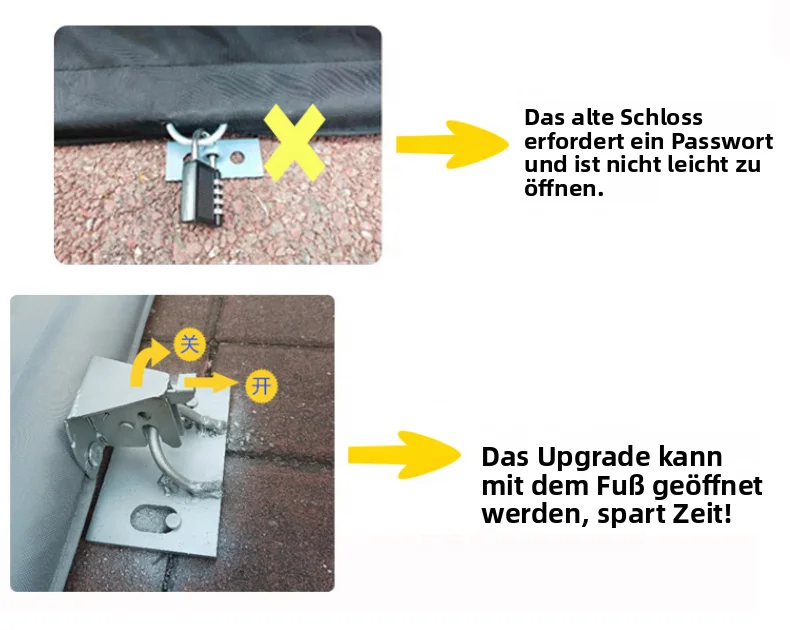 Das alte Schloss erfordert ein Passwort und ist nicht leicht zu öffnen.

关

开

Das Upgrade kann mit dem Fuß geöffnet werden, spart Zeit!