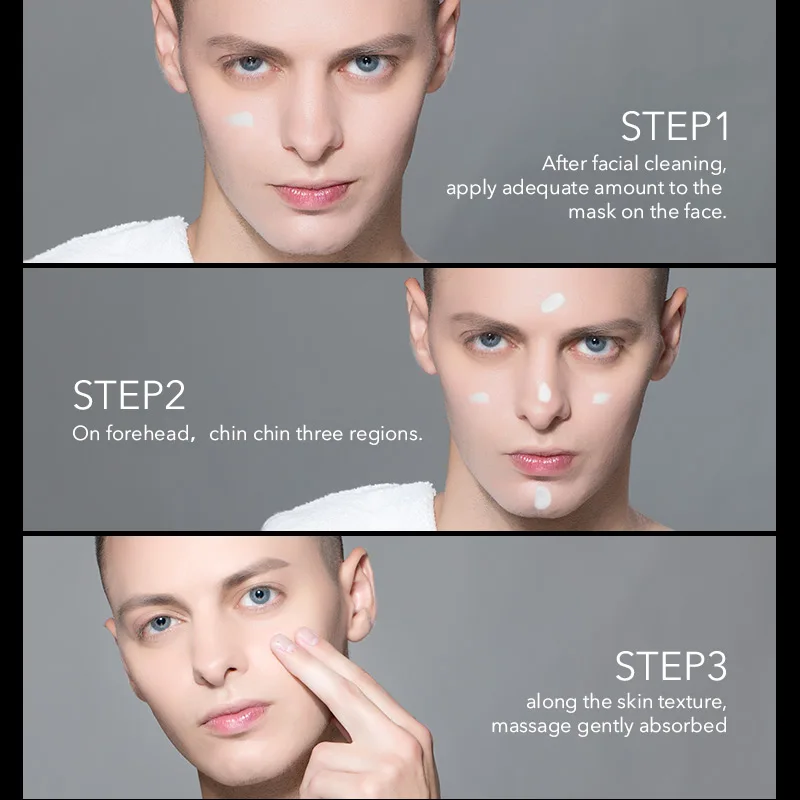 STEP1
After facial cleaning, apply adequate amount to the mask on the face.

STEP2
On forehead，chin chin three regions.

STEP3
along the skin texture, massage gently absorbed