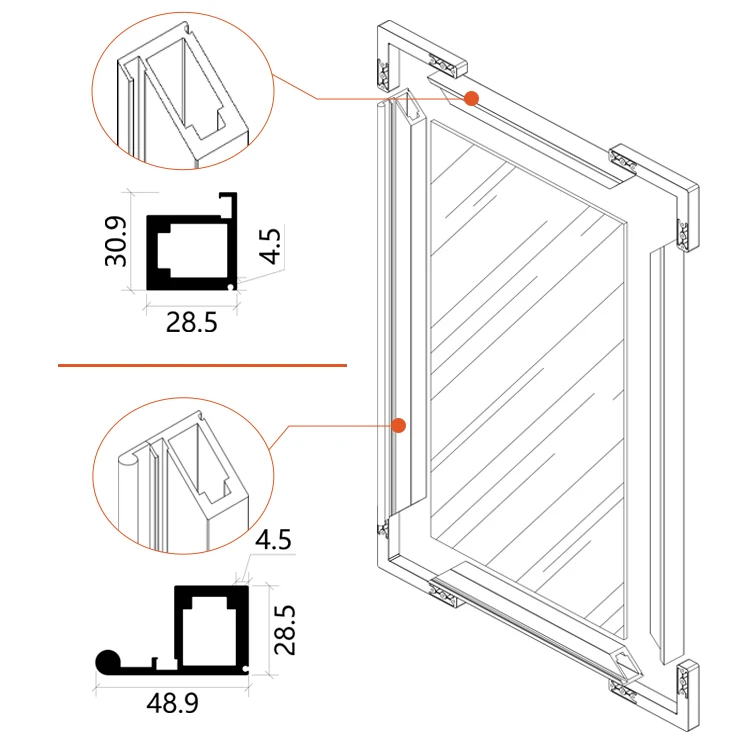 30.9
4.5
28.5
4.5
28.5
48.9