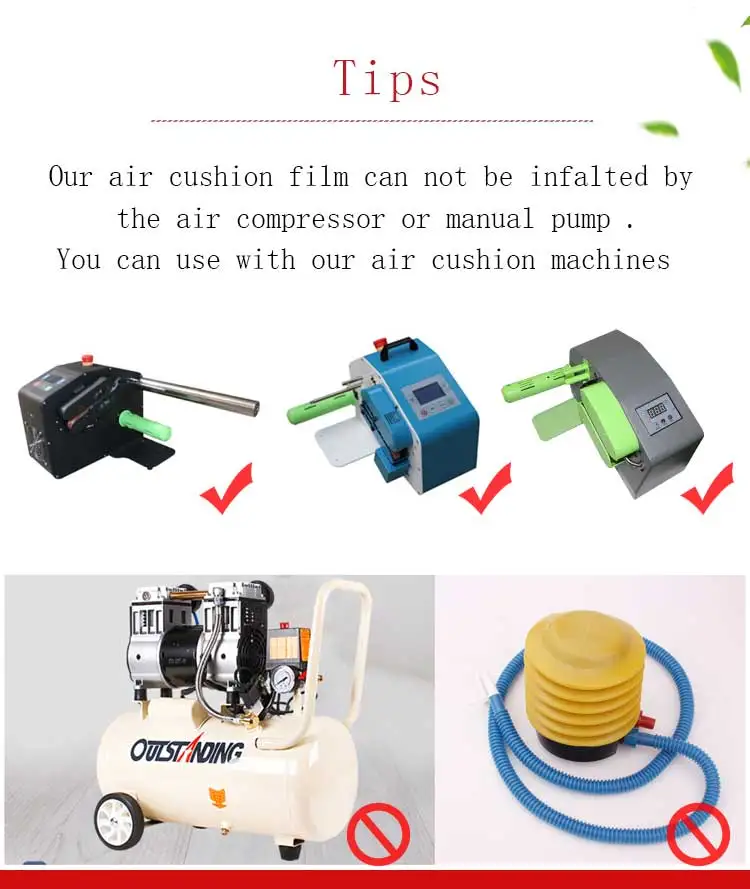 Tips

Our air cushion film can not be infalted by the air compressor or manual pump .
You can use with our air cushion machines

OUTSTANDING