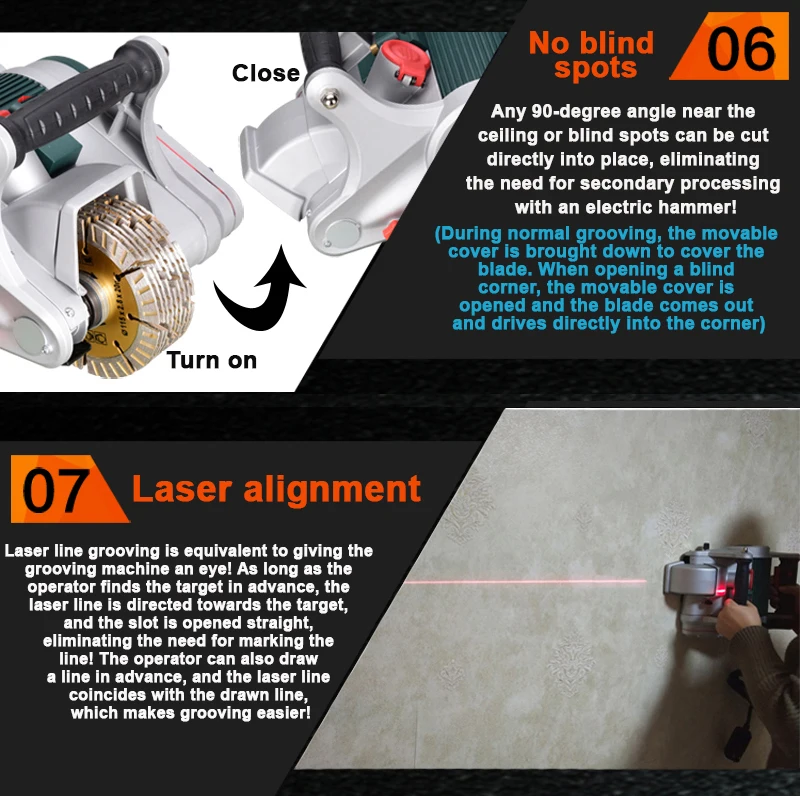 Close

Turn on

No blind spots

06

Any 90-degree angle near the ceiling or blind spots can be cut directly into place, eliminating the need for secondary processing with an electric hammer!

(During normal grooving, the movable cover is brought down to cover the blade. When opening a blind corner, the movable cover is opened and the blade comes out and drives directly into the corner)

07

Laser alignment

Laser line grooving is equivalent to giving the grooving machine an eye! As long as the operator finds the target in advance, the laser line is directed towards the target, and the slot is opened straight, eliminating the need for marking the line! The operator can also draw a line in advance, and the laser line coincides with the drawn line, which makes grooving easier!