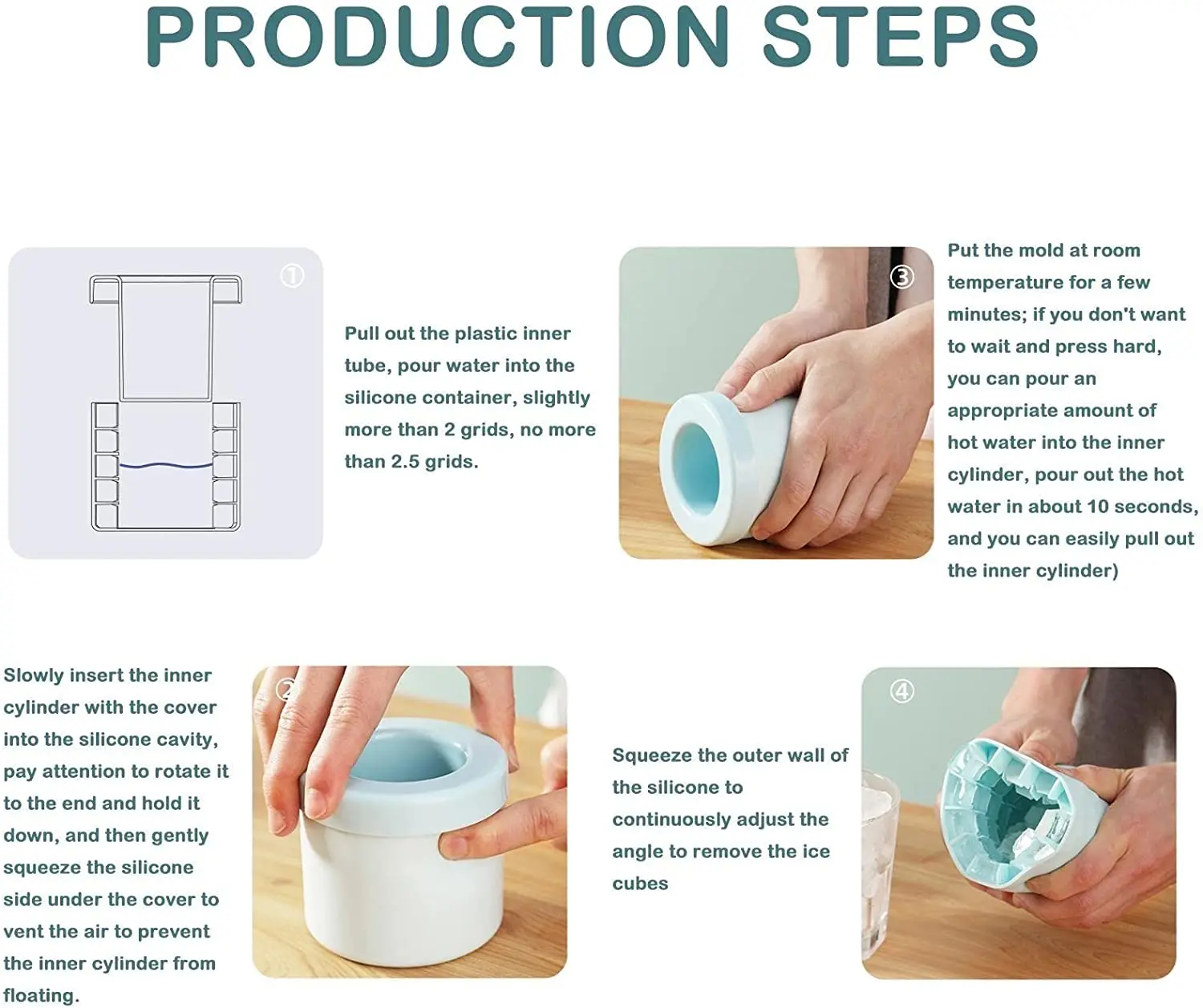 PRODUCTION STEPS

①

Pull out the plastic inner tube, pour water into the silicone container, slightly more than 2 grids, no more than 2.5 grids.

③

Put the mold at room temperature for a few minutes; if you don't want to wait and press hard, you can pour an appropriate amount of hot water into the inner cylinder, pour out the hot water in about 10 seconds, and you can easily pull out the inner cylinder)

Slowly insert the inner cylinder with the cover into the silicone cavity, pay attention to rotate it to the end and hold it down, and then gently squeeze the silicone side under the cover to vent the air to prevent the inner cylinder from floating.

②

Squeeze the outer wall of the silicone to continuously adjust the angle to remove the ice cubes

④