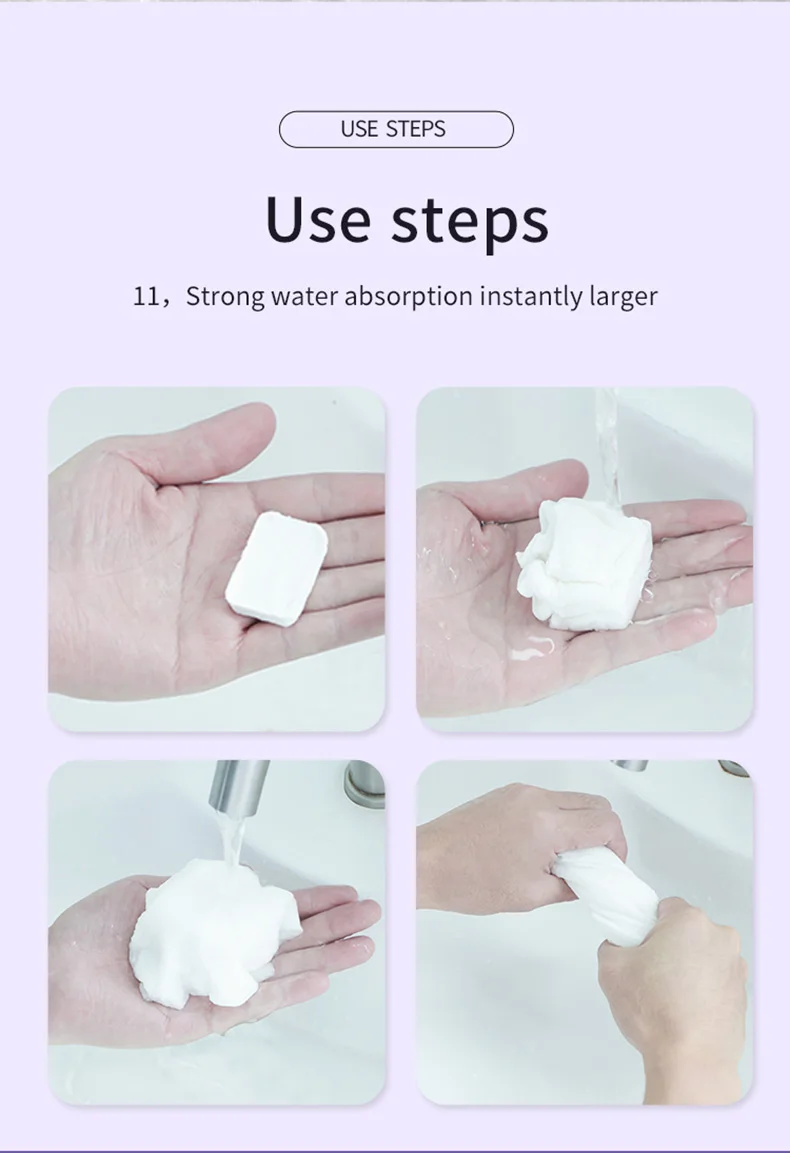 USE STEPS

Use steps

11，Strong water absorption instantly larger