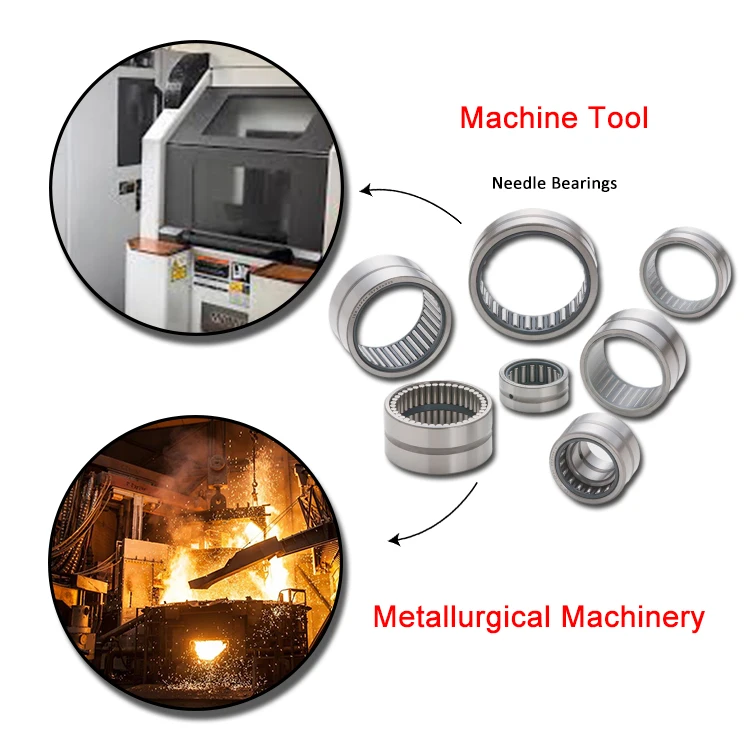 Machine Tool

Needle Bearings

Metallurgical Machinery