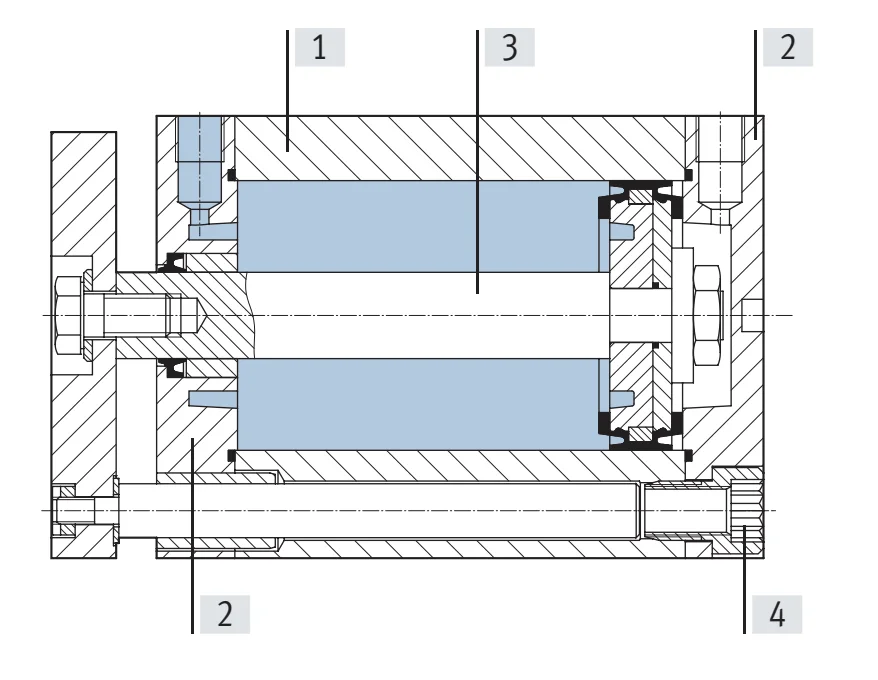 1
3
2
2
4