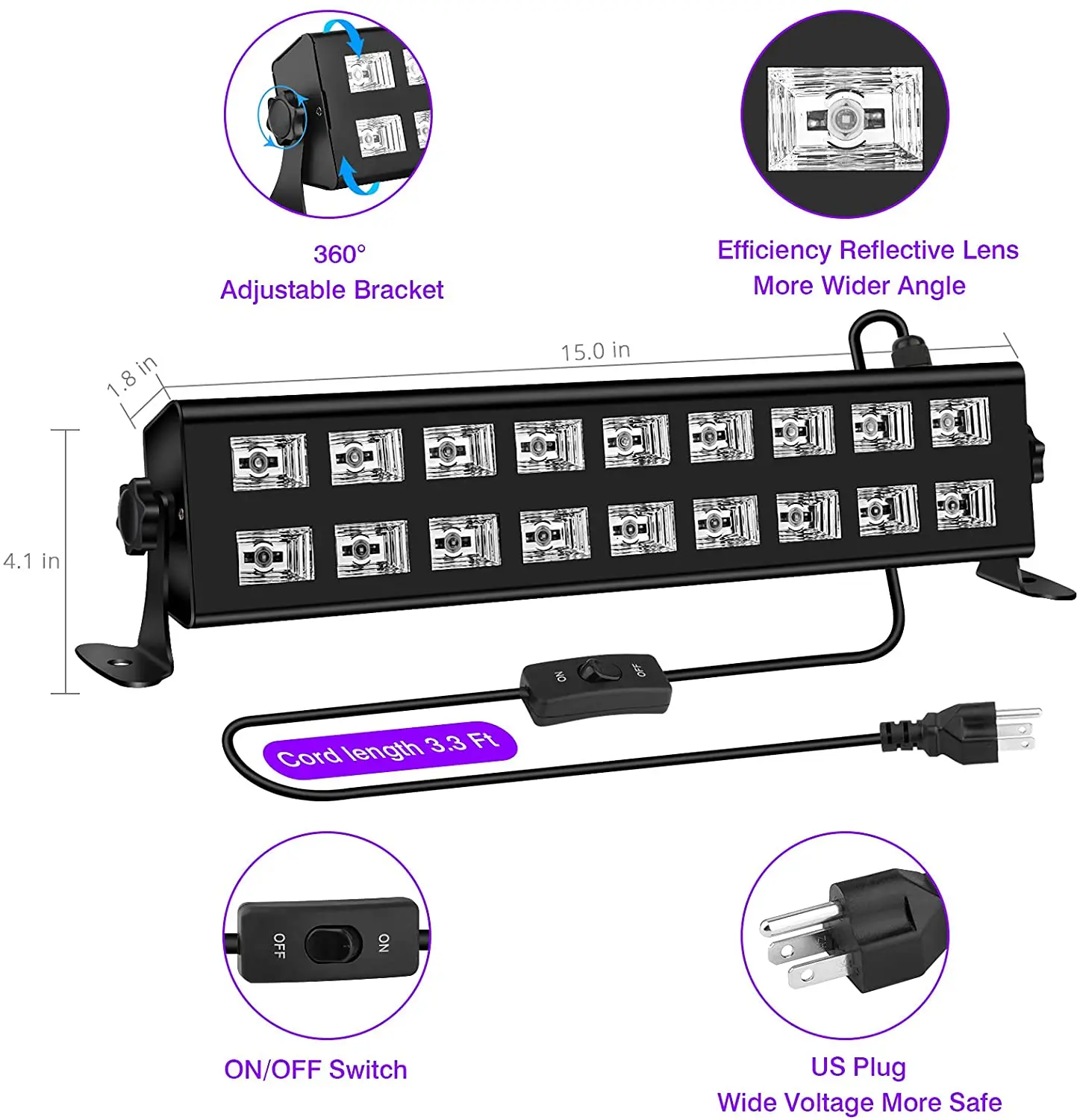 360°
Adjustable Bracket

Efficiency Reflective Lens
More Wider Angle

1.8 in

15.0 in

4.1 in

ON

OFF

Cord length 3.3 Ft

OFF

ON

ON/OFF Switch

US Plug
Wide Voltage More Safe