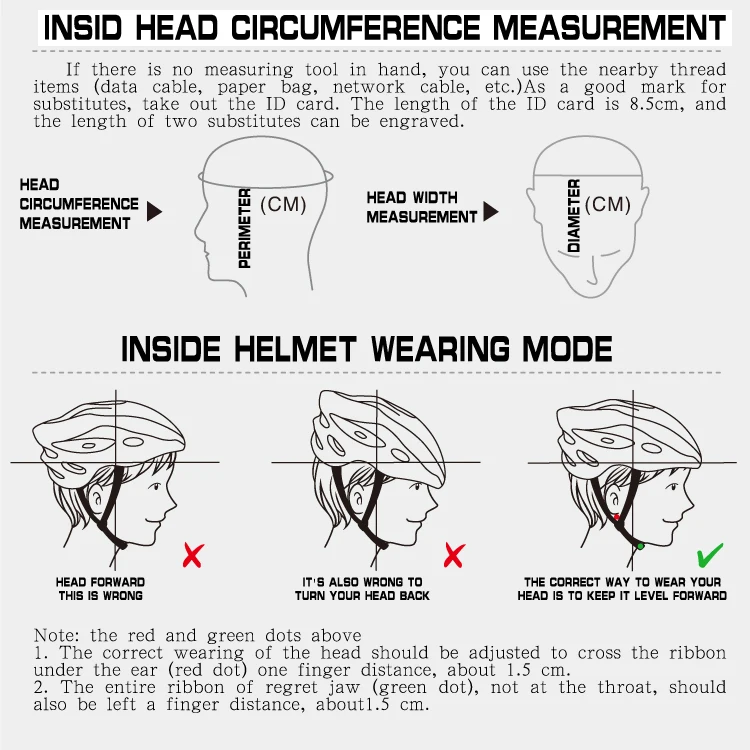 INSID HEAD CIRCUMFERENCE MEASUREMENT

If there is no measuring tool in hand, you can use the nearby thread items (data cable, paper bag, network cable, etc.)As a good mark for substitutes, take out the ID card. The length of the ID card is 8.5cm, and the length of two substitutes can be engraved.

HEAD CIRCUMFERENCE MEASUREMENT

PERIMETER (CM)

HEAD WIDTH MEASUREMENT

DIAMETER (CM)

INSIDE HELMET WEARING MODE

HEAD FORWARD THIS IS WRONG

IT'S ALSO WRONG TO TURN YOUR HEAD BACK

THE CORRECT WAY TO WEAR YOUR HEAD IS TO KEEP IT LEVEL FORWARD

Note: the red and green dots above
1. The correct wearing of the head should be adjusted to cross the ribbon under the ear (red dot) one finger distance, about 1.5 cm.
2. The entire ribbon of regret jaw (green dot), not at the throat, should also be left a finger distance, about1.5 cm.