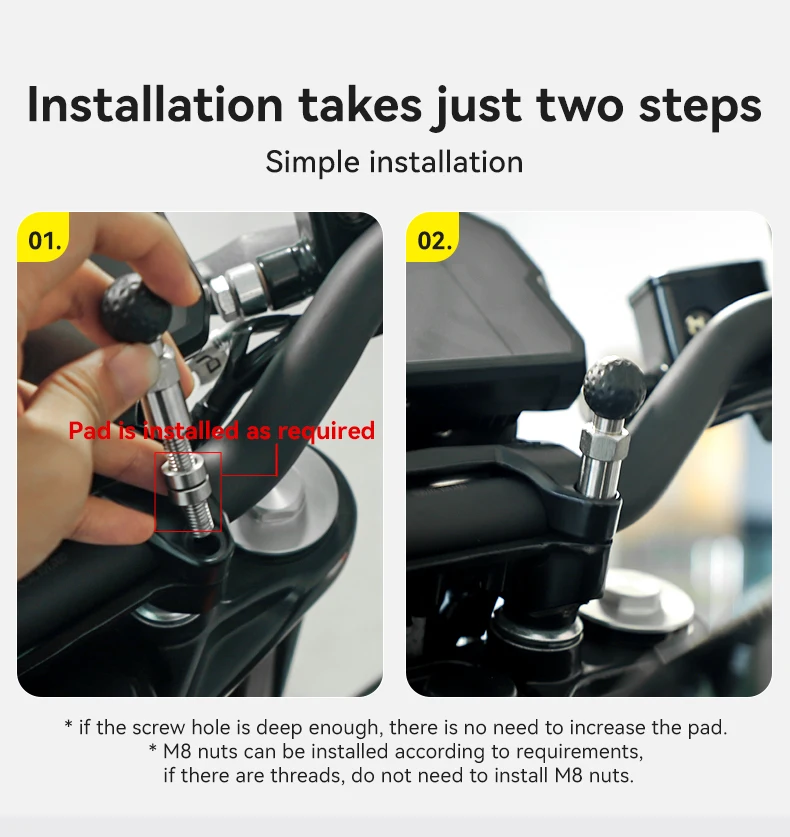 Installation takes just two steps

Simple installation

01.

Pad is installed as required

02.

* if the screw hole is deep enough, there is no need to increase the pad.
* M8 nuts can be installed according to requirements, if there are threads, do not need to install M8 nuts.