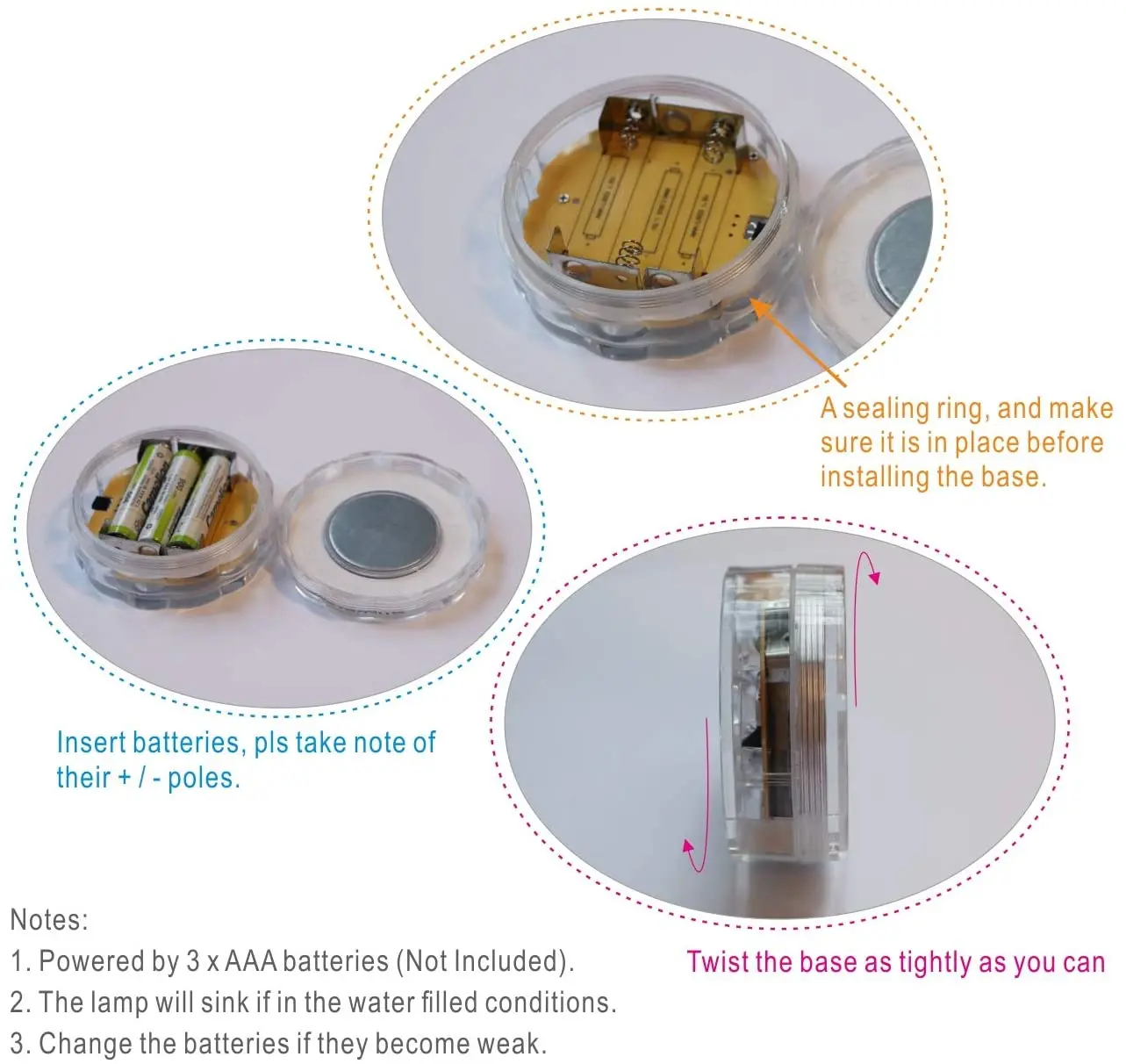 A sealing ring, and make sure it is in place before installing the base.

Insert batteries, pls take note of their + / - poles.

Twist the base as tightly as you can

Notes:
1. Powered by 3 x AAA batteries (Not Included).
2. The lamp will sink if in the water filled conditions.
3. Change the batteries if they become weak.