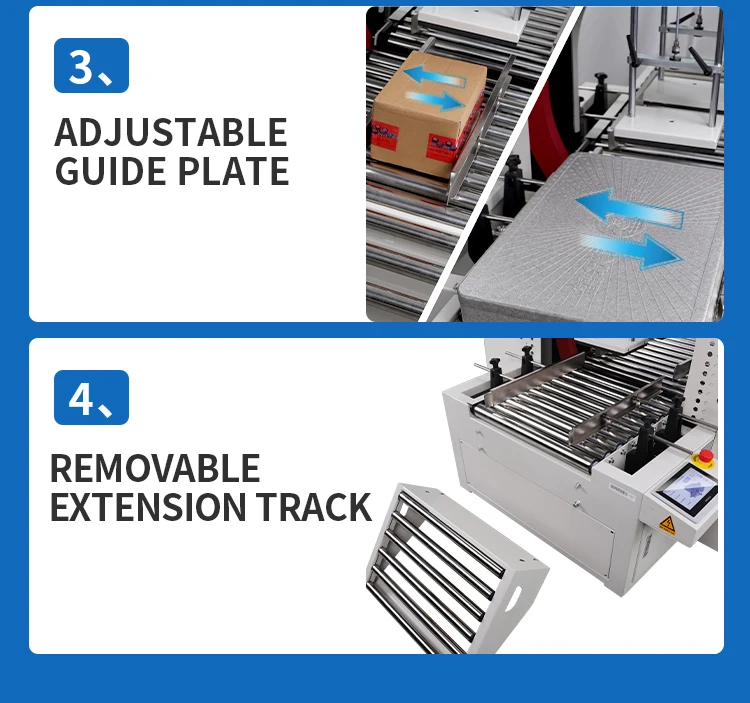 3、

ADJUSTABLE GUIDE PLATE

4、

REMOVABLE EXTENSION TRACK