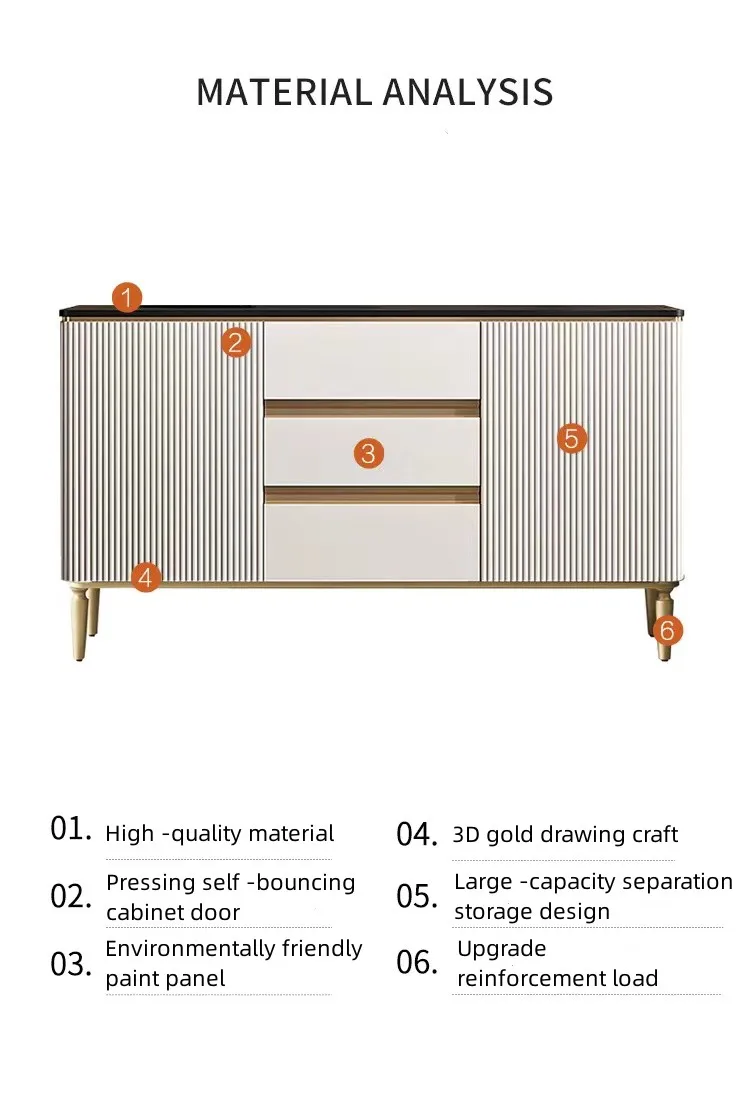 MATERIAL ANALYSIS

1
2
3
4
5
6

01. High -quality material

02. Pressing self -bouncing cabinet door

03. Environmentally friendly paint panel

04. 3D gold drawing craft

05. Large -capacity separation storage design

06. Upgrade reinforcement load