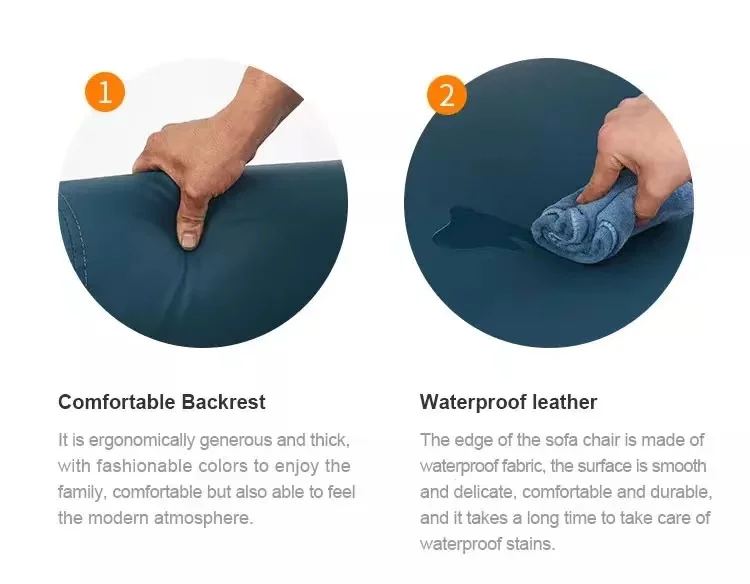 1

Comfortable Backrest

It is ergonomically generous and thick, with fashionable colors to enjoy the family, comfortable but also able to feel the modern atmosphere.

2

Waterproof leather

The edge of the sofa chair is made of waterproof fabric, the surface is smooth and delicate, comfortable and durable, and it takes a long time to take care of waterproof stains.