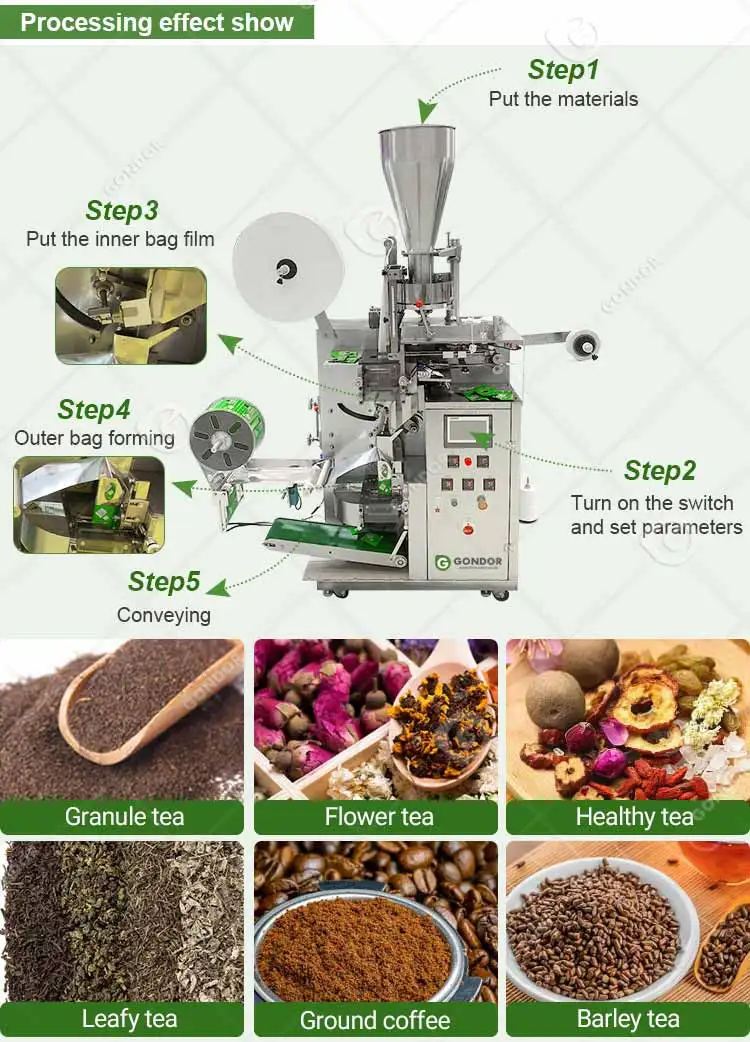 Processing effect show

Step1
Put the materials

Step3
Put the inner bag film

Step4
Outer bag forming

Step2
Turn on the switch and set parameters

Step5
Conveying

GONDOR

Granule tea

Flower tea

Healthy tea

Leafy tea

Ground coffee

Barley tea