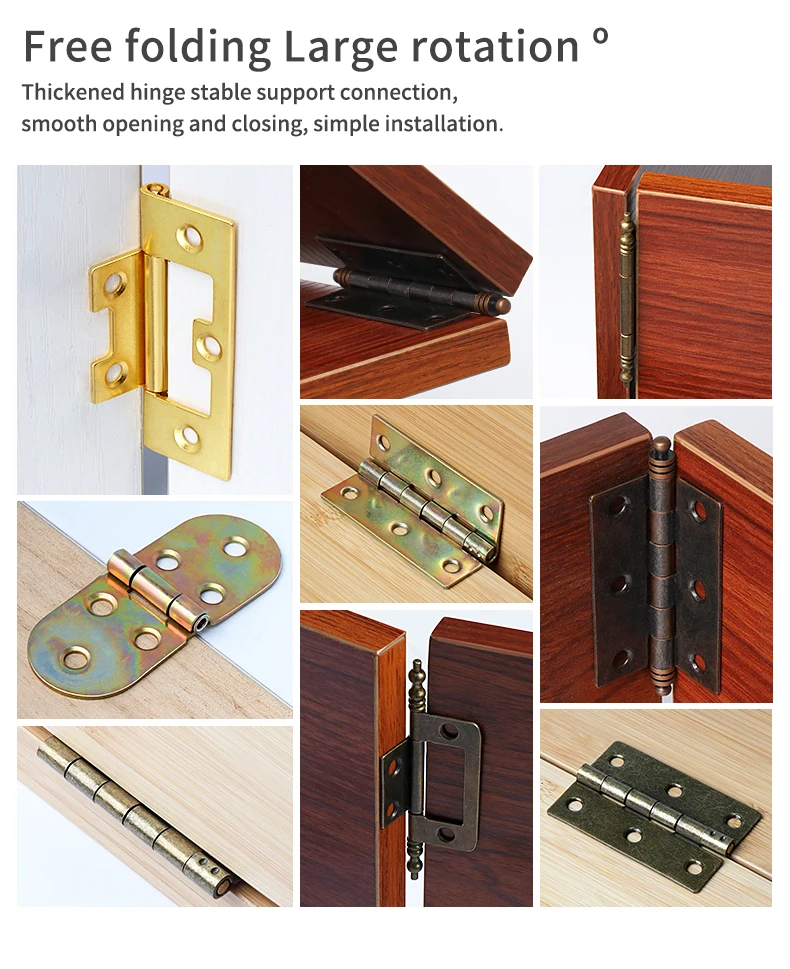 Free folding Large rotation º

Thickened hinge stable support connection, smooth opening and closing, simple installation.