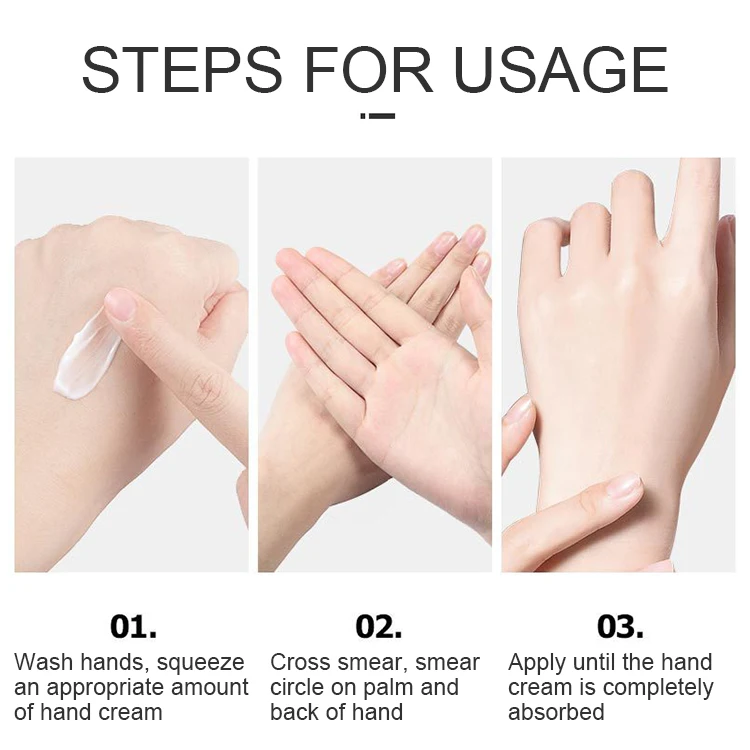 STEPS FOR USAGE

01.
Wash hands, squeeze an appropriate amount of hand cream

02.
Cross smear, smear circle on palm and back of hand

03.
Apply until the hand cream is completely absorbed