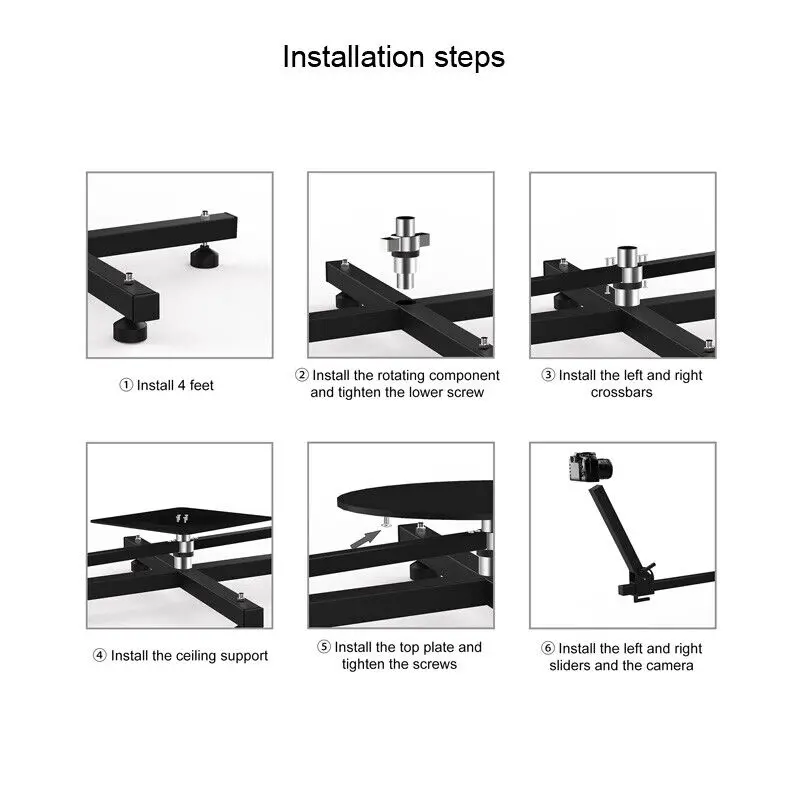 Installation steps

① Install 4 feet

② Install the rotating component and tighten the lower screw

③ Install the left and right crossbars

④ Install the ceiling support

⑤ Install the top plate and tighten the screws

⑥ Install the left and right sliders and the camera