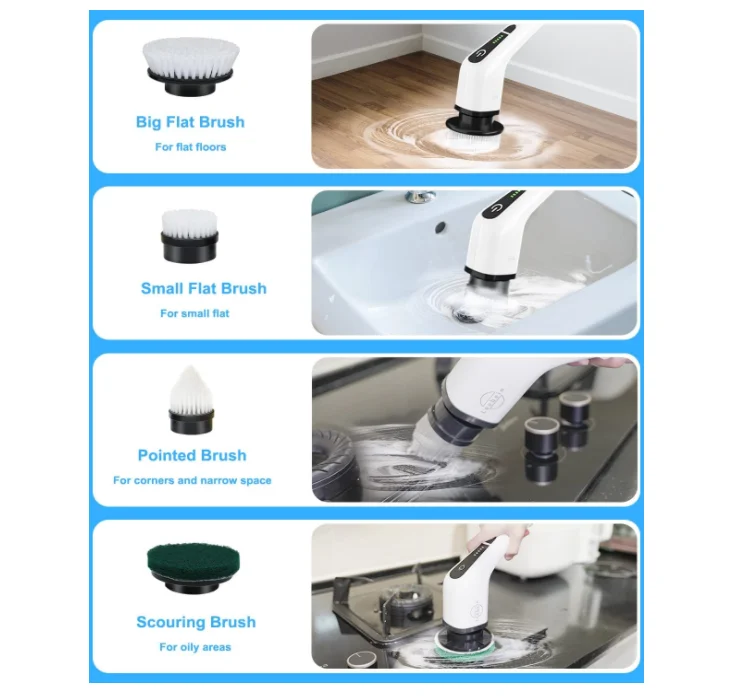 Big Flat Brush
For flat floors

Small Flat Brush
For small flat

Pointed Brush
For corners and narrow space

Scouring Brush
For oily areas