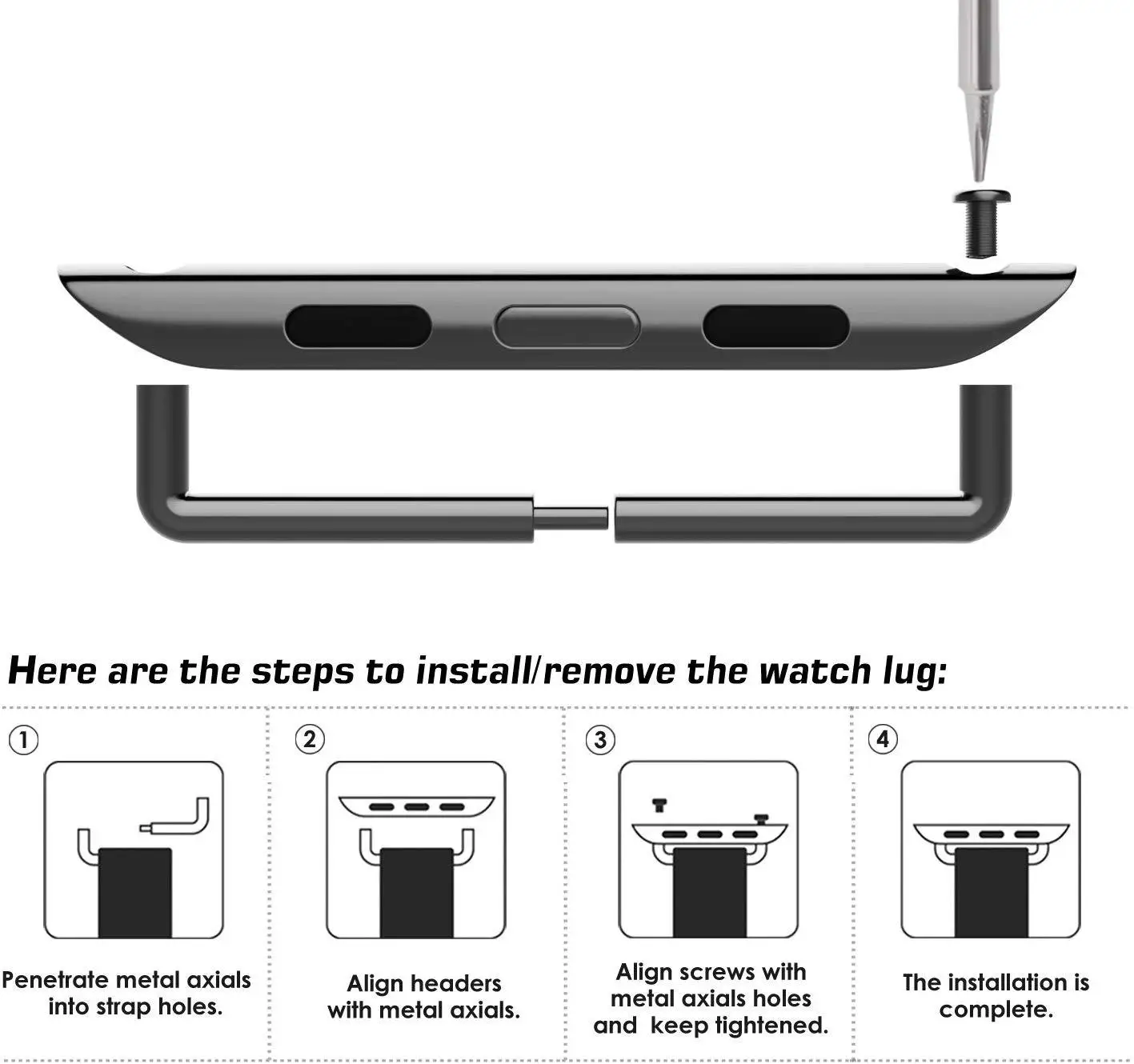 Here are the steps to install/remove the watch lug:

①

Penetrate metal axials into strap holes.

②

Align headers with metal axials.

③

Align screws with metal axials holes and keep tightened.

④

The installation is complete.