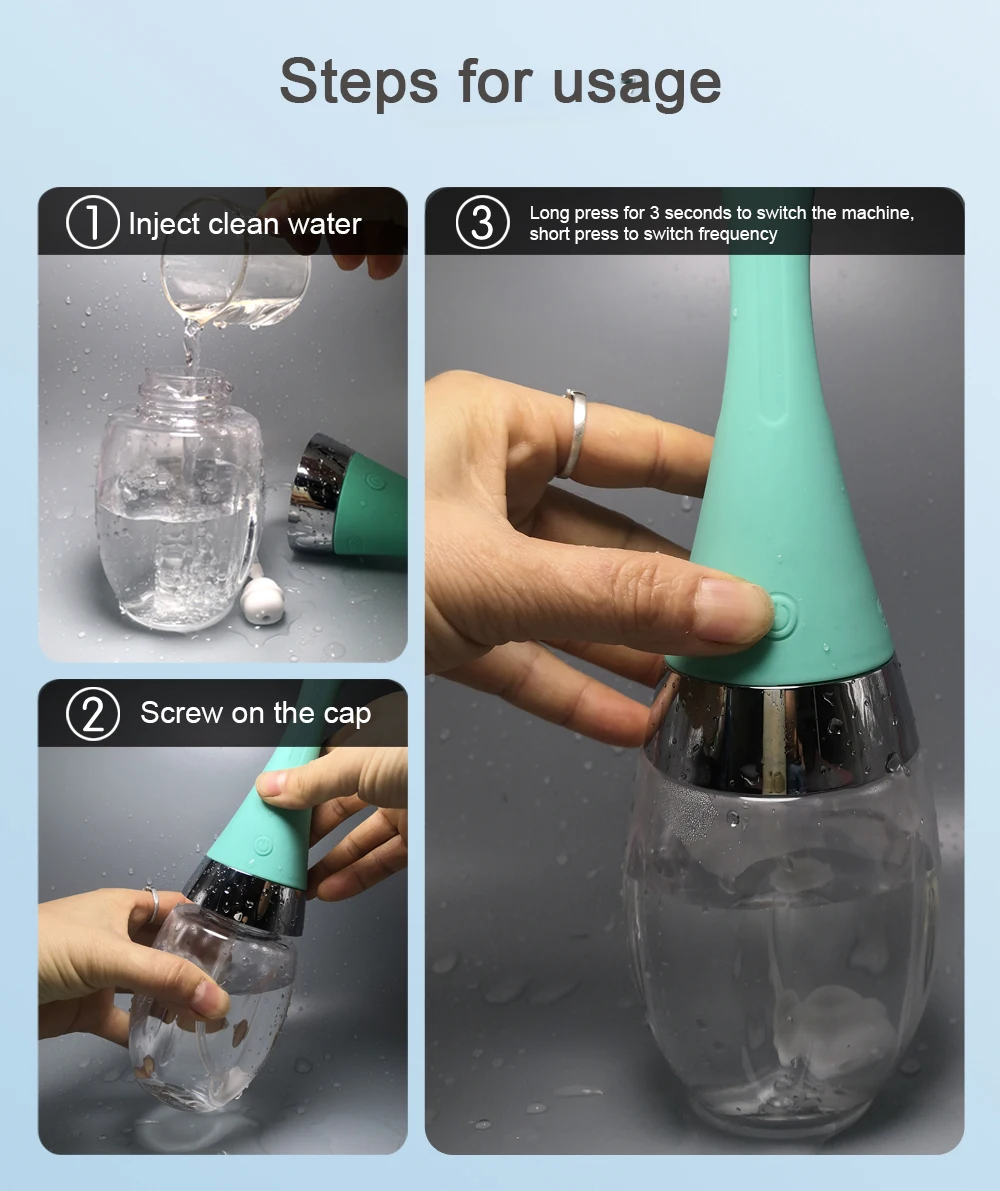 Steps for usage

① Inject clean water

② Screw on the cap

③ Long press for 3 seconds to switch the machine, short press to switch frequency