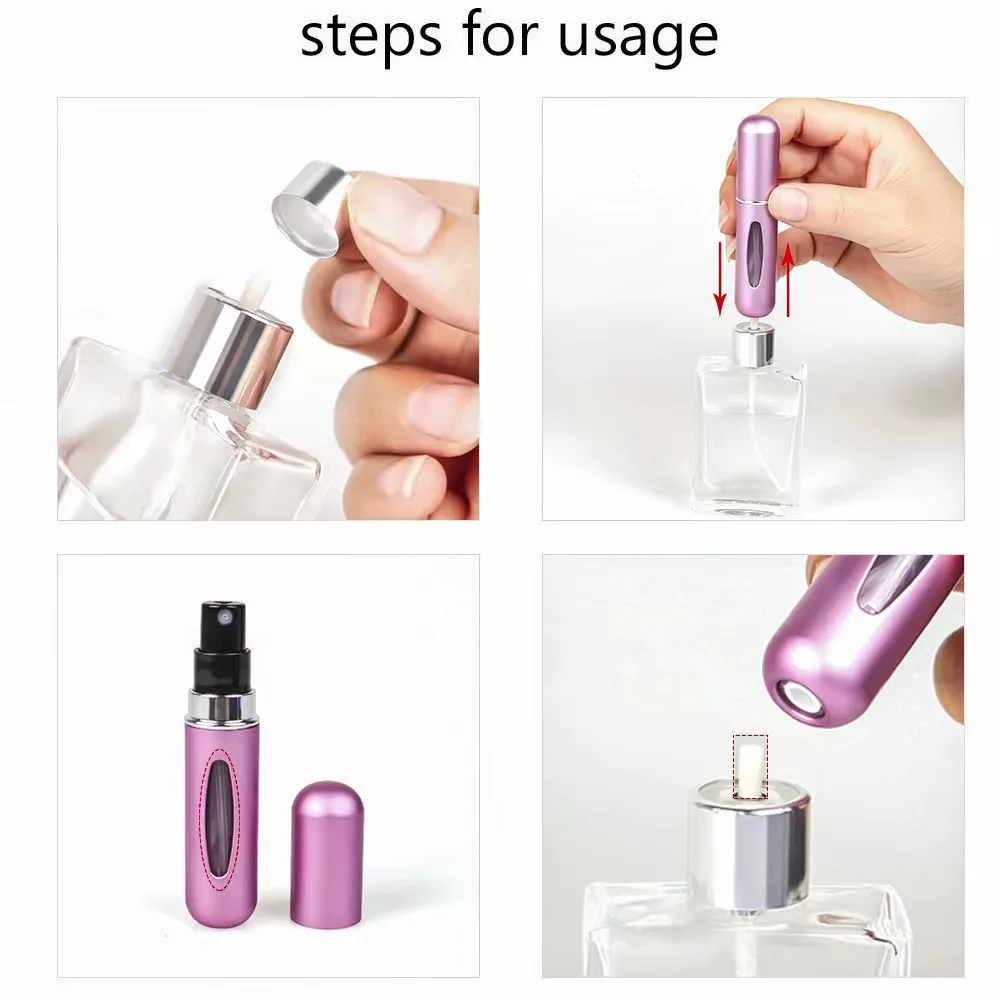 steps for usage