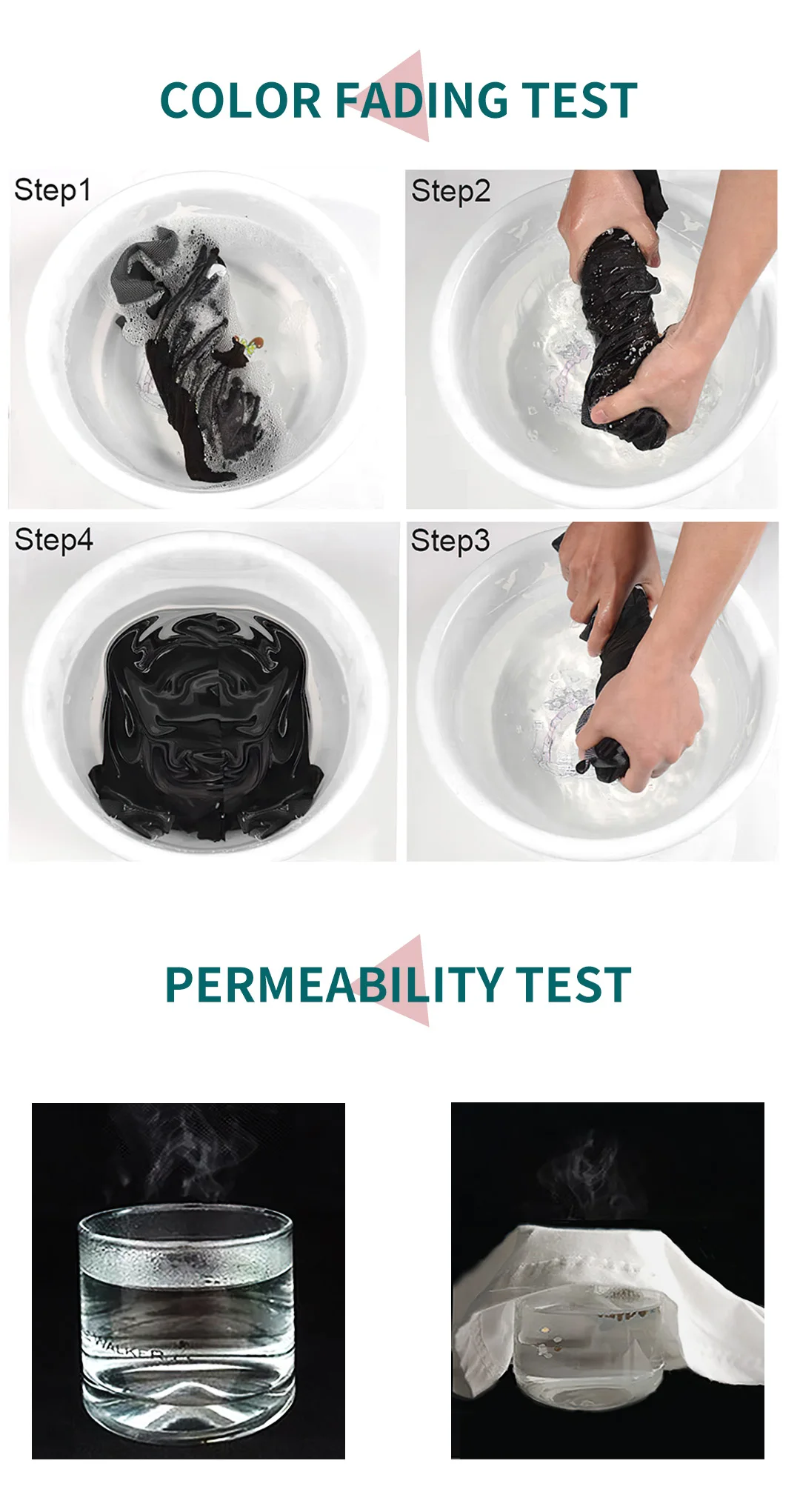 COLOR FADING TEST

Step1

Step2

Step4

Step3

PERMEABILITY TEST

WALKER