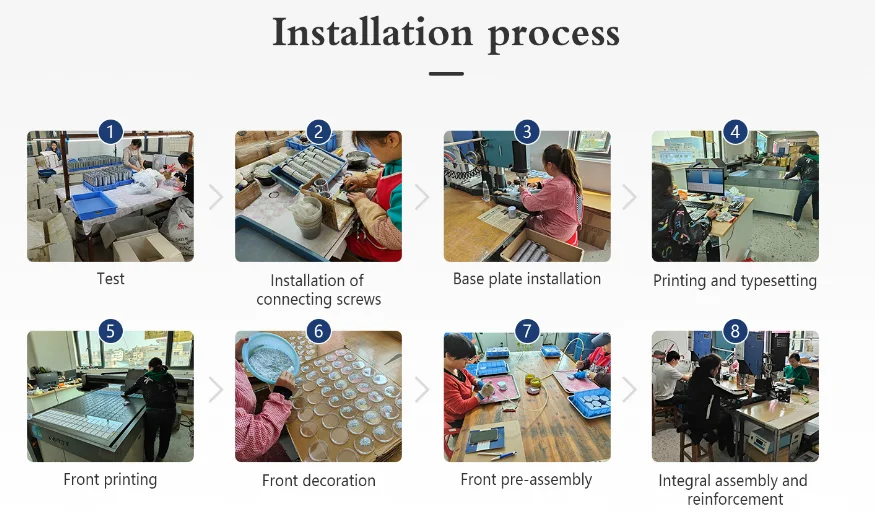 Installation process

1
Test

2
Installation of connecting screws

3
Base plate installation

4
Printing and typesetting

5
Front printing

6
Front decoration

7
Front pre-assembly

8
Integral assembly and reinforcement