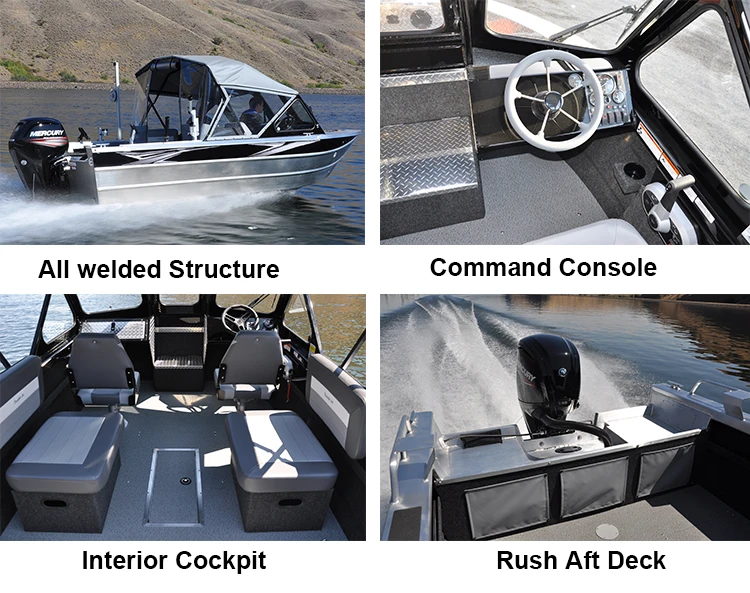 MERCURY

All welded Structure

Command Console

Interior Cockpit

Rush Aft Deck