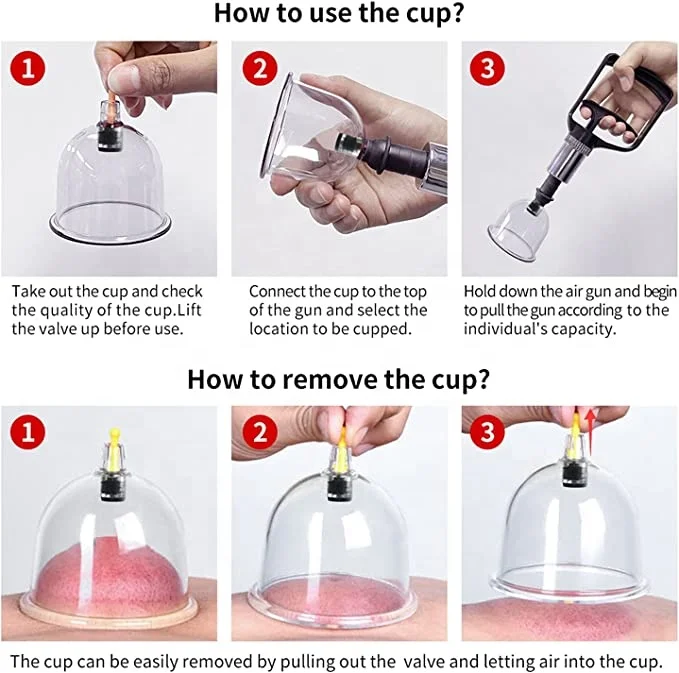 How to use the cup?

1

2

3

Take out the cup and check the quality of the cup.Lift the valve up before use.

Connect the cup to the top of the gun and select the location to be cupped.

Hold down the air gun and begin to pull the gun according to the individual's capacity.

How to remove the cup?

1

2

3

The cup can be easily removed by pulling out the valve and letting air into the cup.