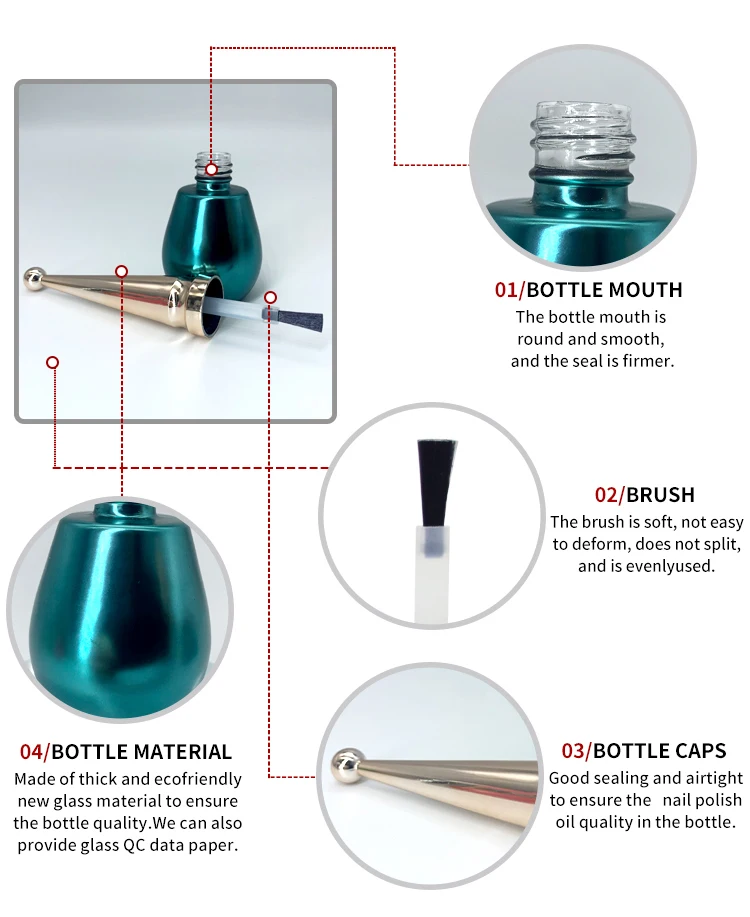 01/BOTTLE MOUTH
The bottle mouth is round and smooth, and the seal is firmer.

02/BRUSH
The brush is soft, not easy to deform, does not split, and is evenlyused.

04/BOTTLE MATERIAL
Made of thick and ecofriendly new glass material to ensure the bottle quality.We can also provide glass QC data paper.

03/BOTTLE CAPS
Good sealing and airtight to ensure the nail polish oil quality in the bottle.