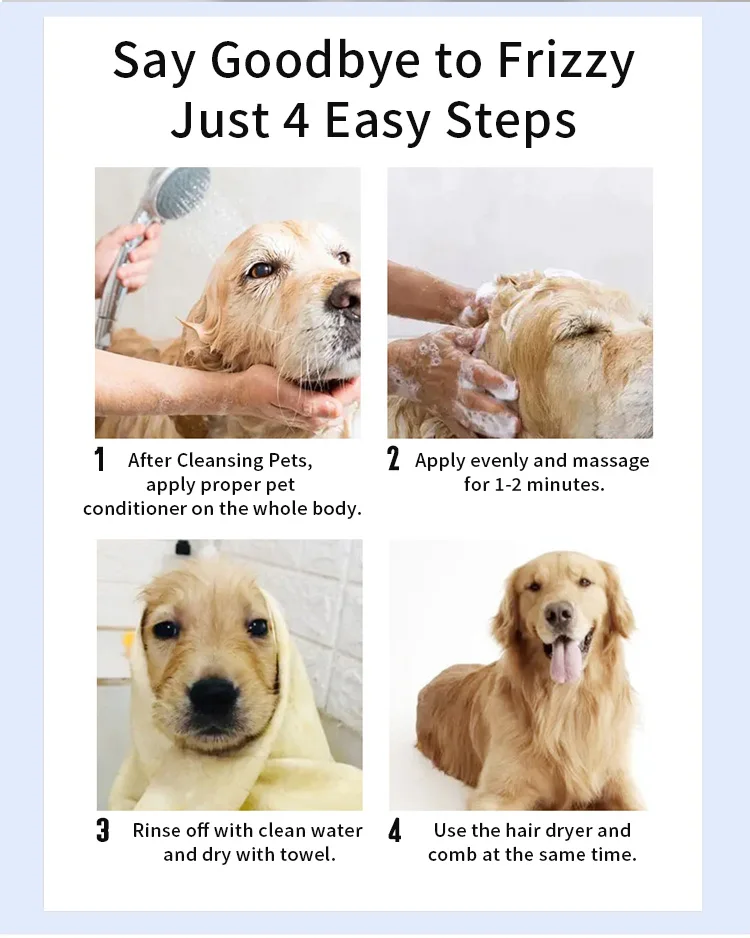 Say Goodbye to Frizzy
Just 4 Easy Steps

1 After Cleansing Pets, apply proper pet conditioner on the whole body.

2 Apply evenly and massage for 1-2 minutes.

3 Rinse off with clean water and dry with towel.

4 Use the hair dryer and comb at the same time.