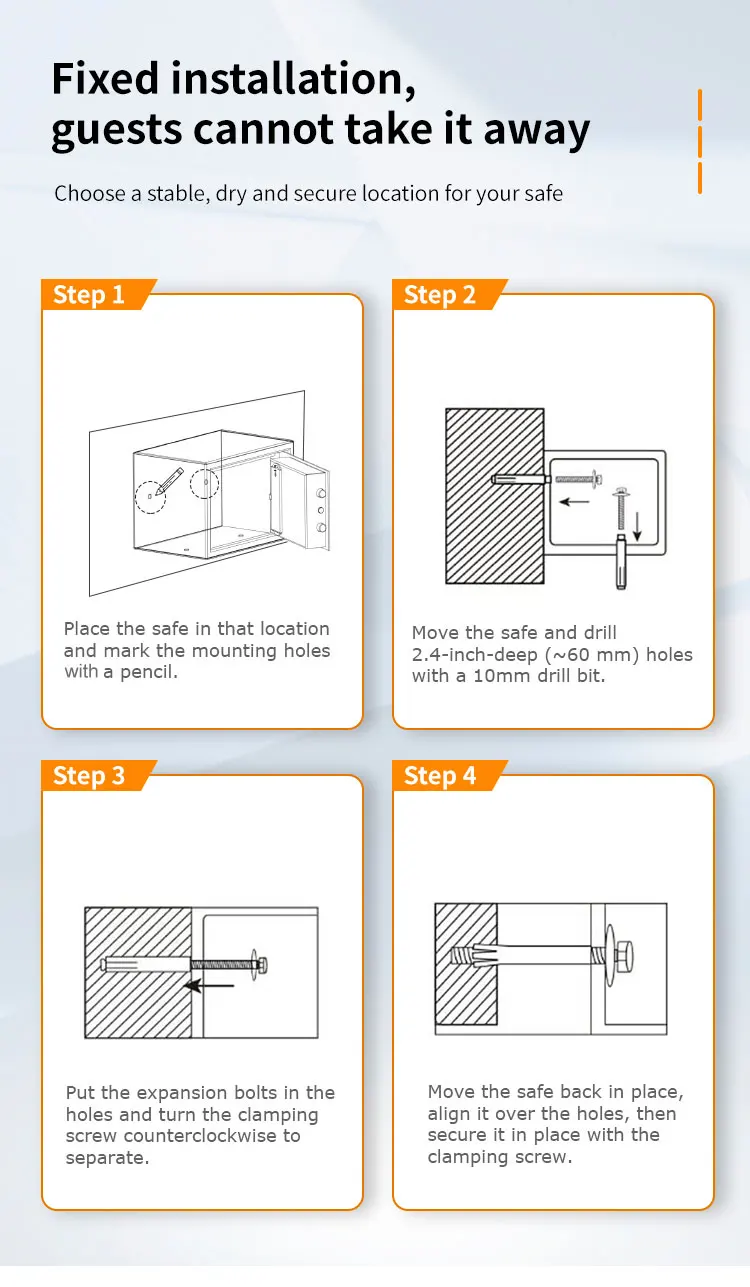 Fixed installation,
guests cannot take it away

Choose a stable, dry and secure location for your safe

Step 1

Place the safe in that location and mark the mounting holes with a pencil.

Step 2

Move the safe and drill 2.4-inch-deep (~60 mm) holes with a 10mm drill bit.

Step 3

Put the expansion bolts in the holes and turn the clamping screw counterclockwise to separate.

Step 4

Move the safe back in place, align it over the holes, then secure it in place with the clamping screw.