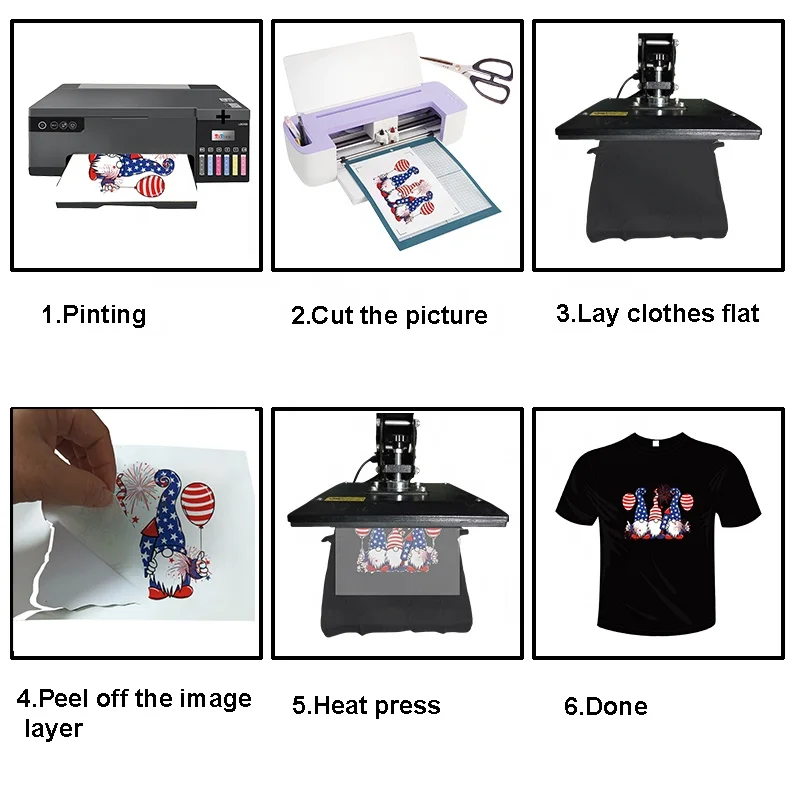 1.Pinting

2.Cut the picture

3.Lay clothes flat

4.Peel off the image layer

5.Heat press

6.Done