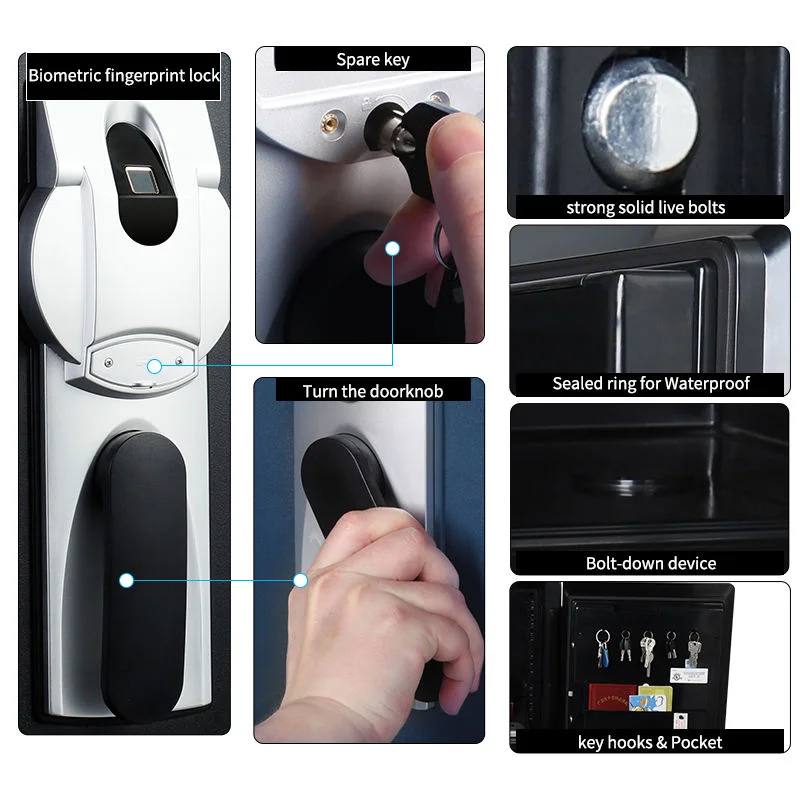 Biometric fingerprint lock

Spare key

Turn the doorknob

strong solid live bolts

Sealed ring for Waterproof

Bolt-down device

key hooks & Pocket