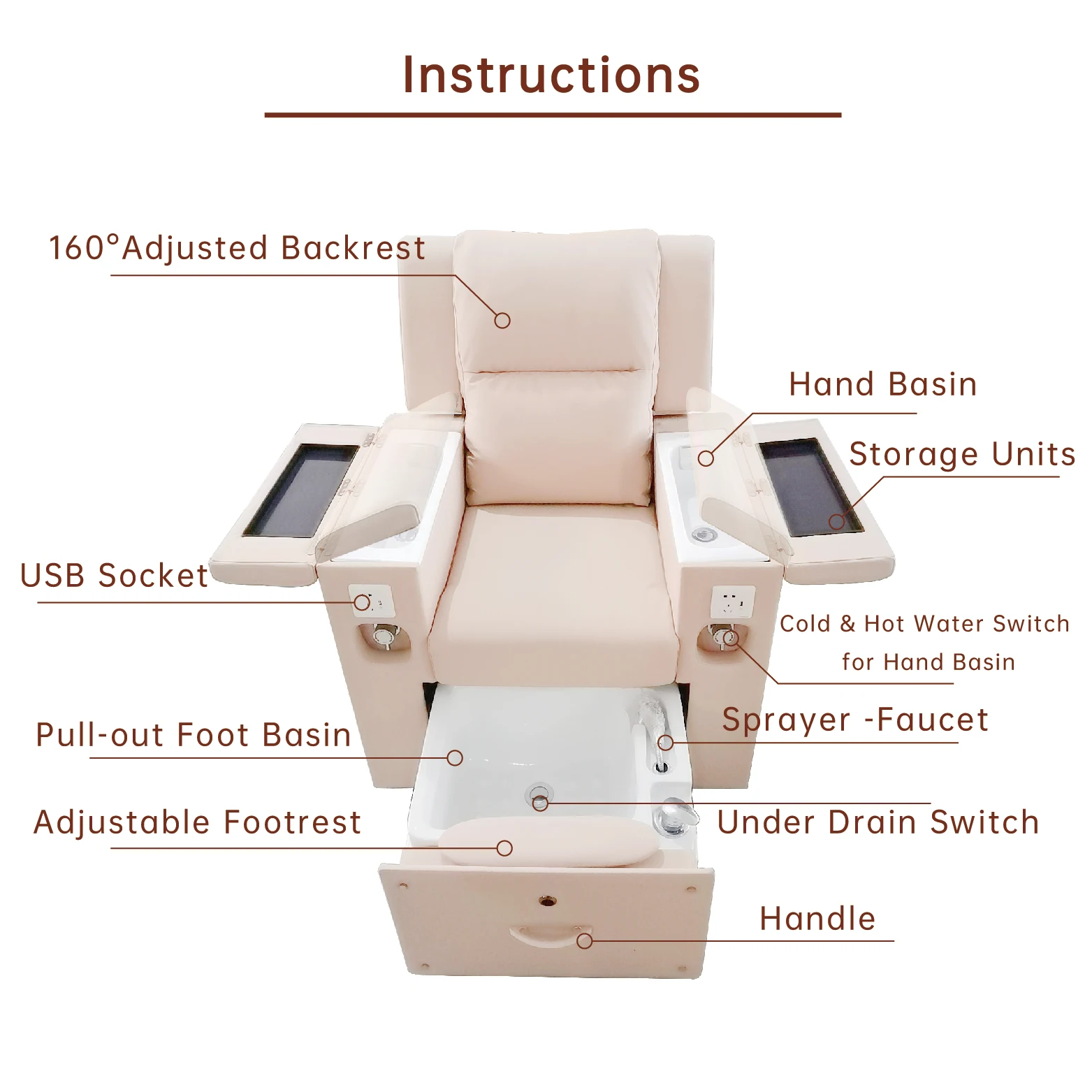 Instructions

160°Adjusted Backrest

Hand Basin

Storage Units

USB Socket

Cold & Hot Water Switch for Hand Basin

Pull-out Foot Basin

Sprayer -Faucet

Adjustable Footrest

Under Drain Switch

Handle