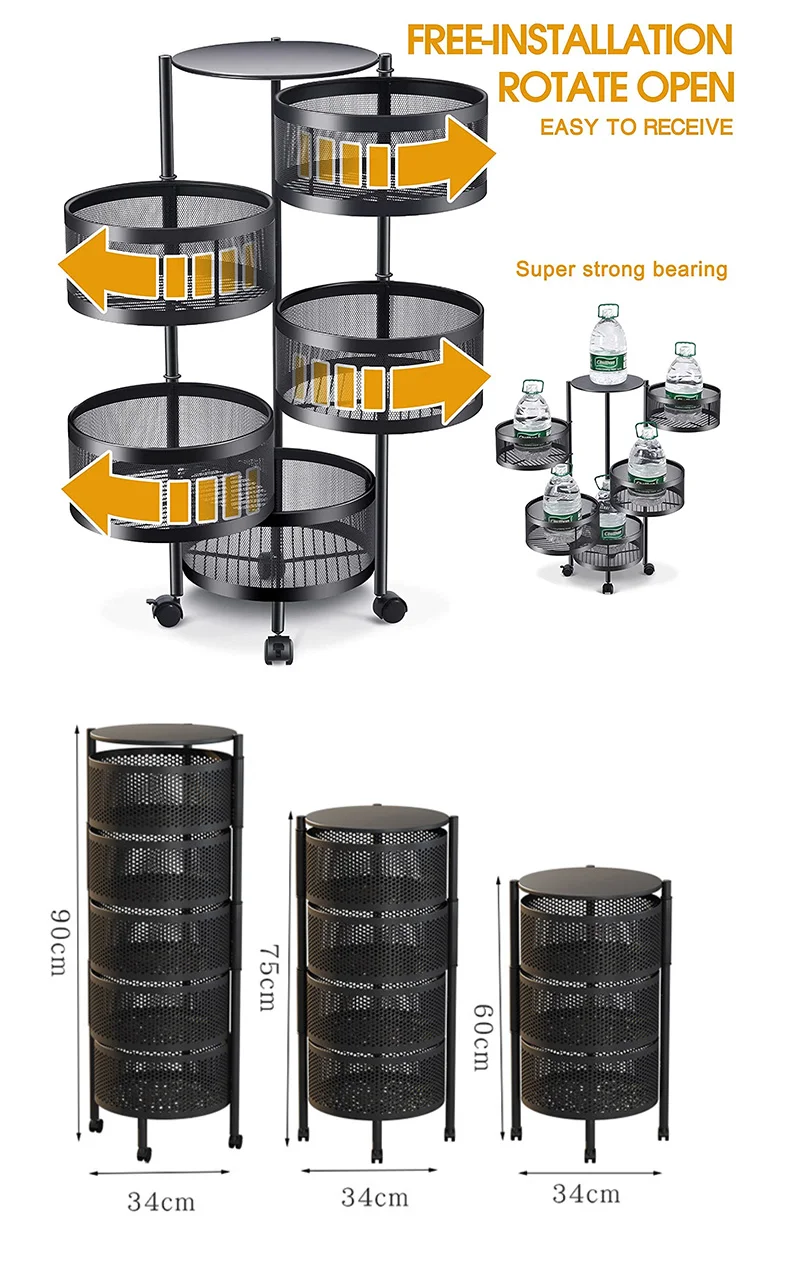 FREE-INSTALLATION
ROTATE OPEN
EASY TO RECEIVE

Super strong bearing

90cm

75cm

60cm

34cm

34cm

34cm