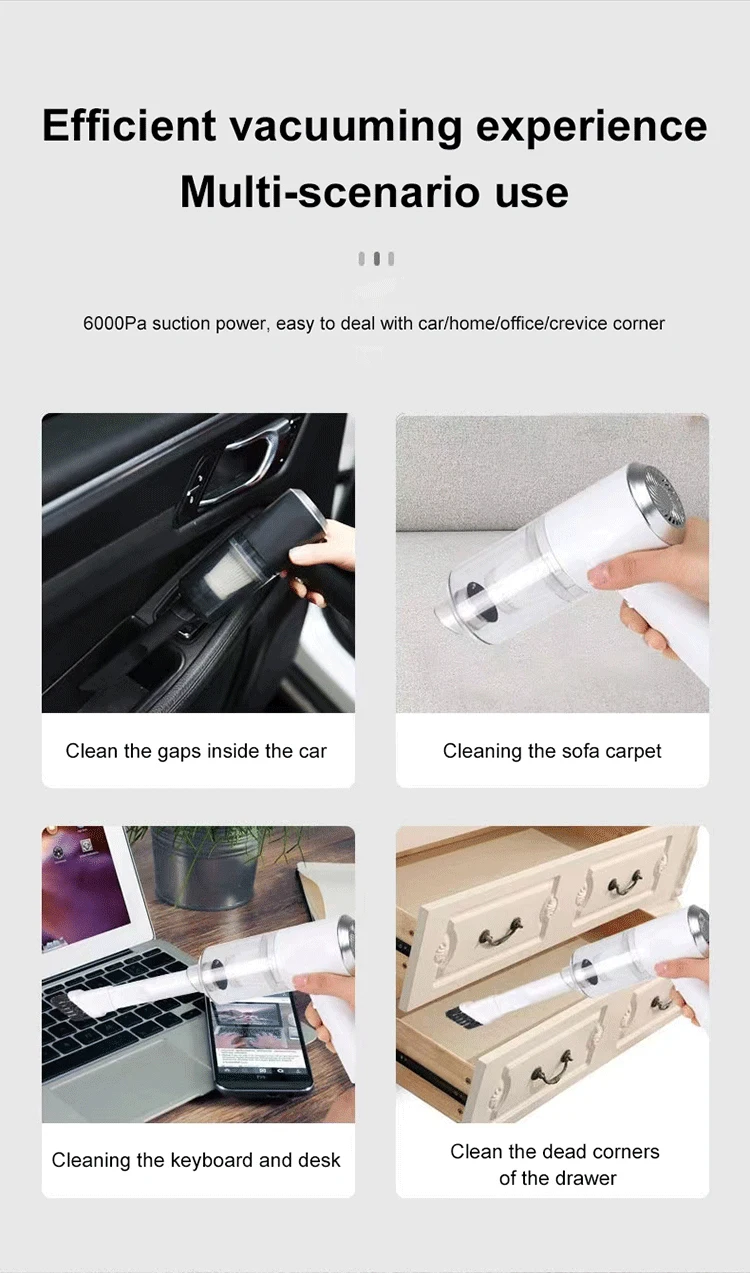 Efficient vacuuming experience
Multi-scenario use

6000Pa suction power, easy to deal with car/home/office/crevice corner

Clean the gaps inside the car

Cleaning the sofa carpet

Cleaning the keyboard and desk

Clean the dead corners of the drawer