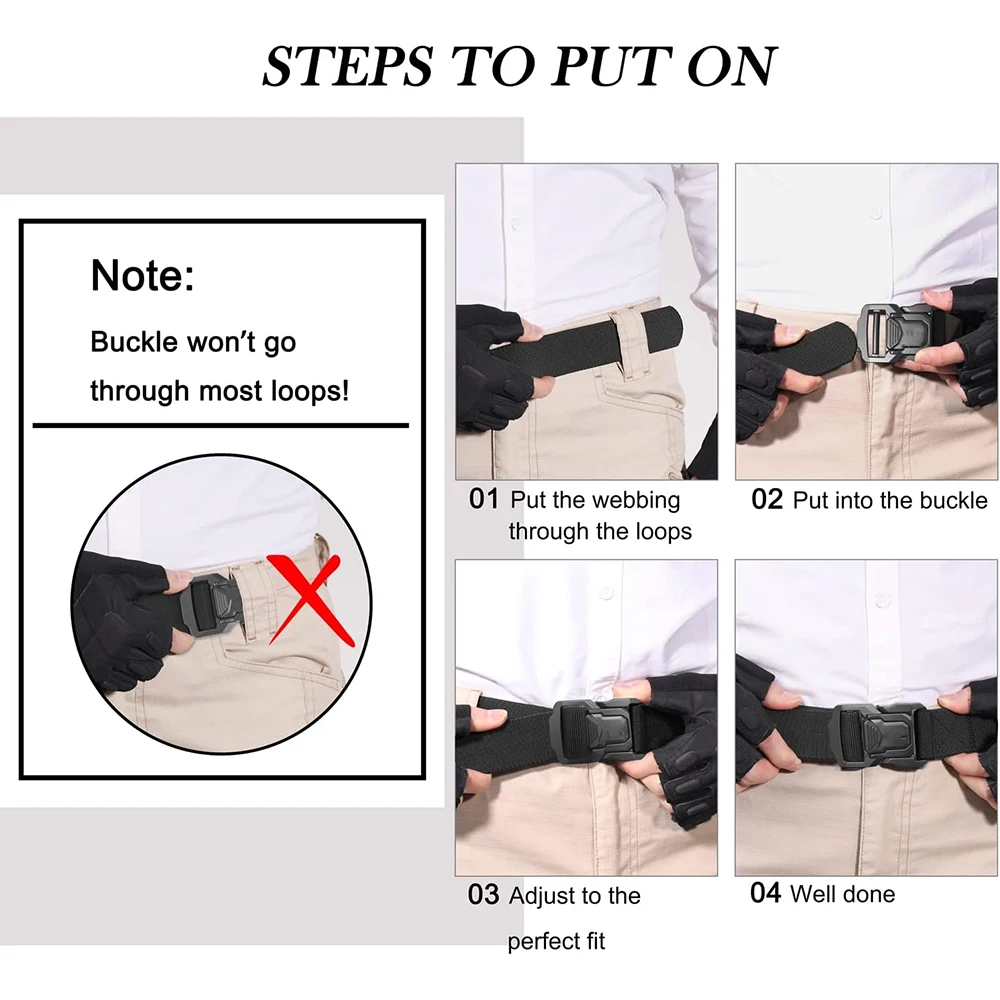 STEPS TO PUT ON

Note:

Buckle won't go through most loops!

01 Put the webbing through the loops

02 Put into the buckle

03 Adjust to the perfect fit

04 Well done