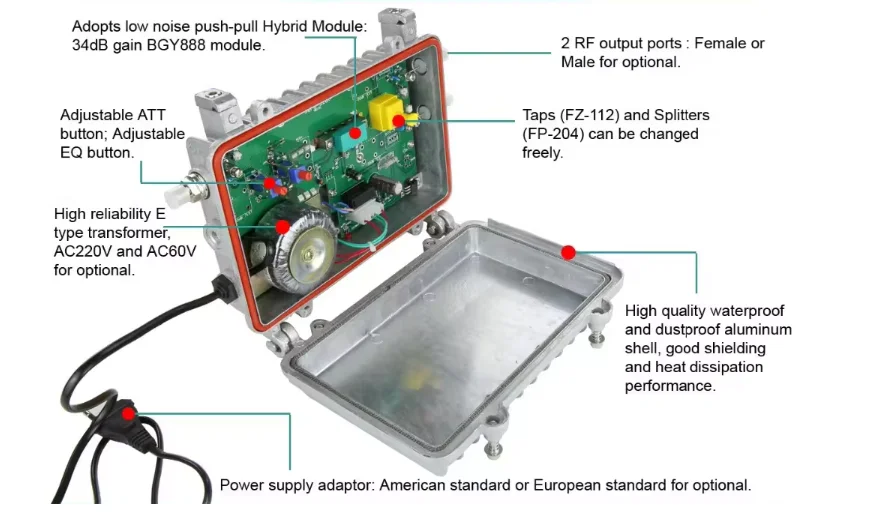 Adopts low noise push-pull Hybrid Module: 34dB gain BGY888 module.

2 RF output ports : Female or Male for optional.

Adjustable ATT button; Adjustable EQ button.

Taps (FZ-112) and Splitters (FP-204) can be changed freely.

High reliability E type transformer, AC220V and AC60V for optional.

High quality waterproof and dustproof aluminum shell, good shielding and heat dissipation performance.

Power supply adaptor: American standard or European standard for optional.