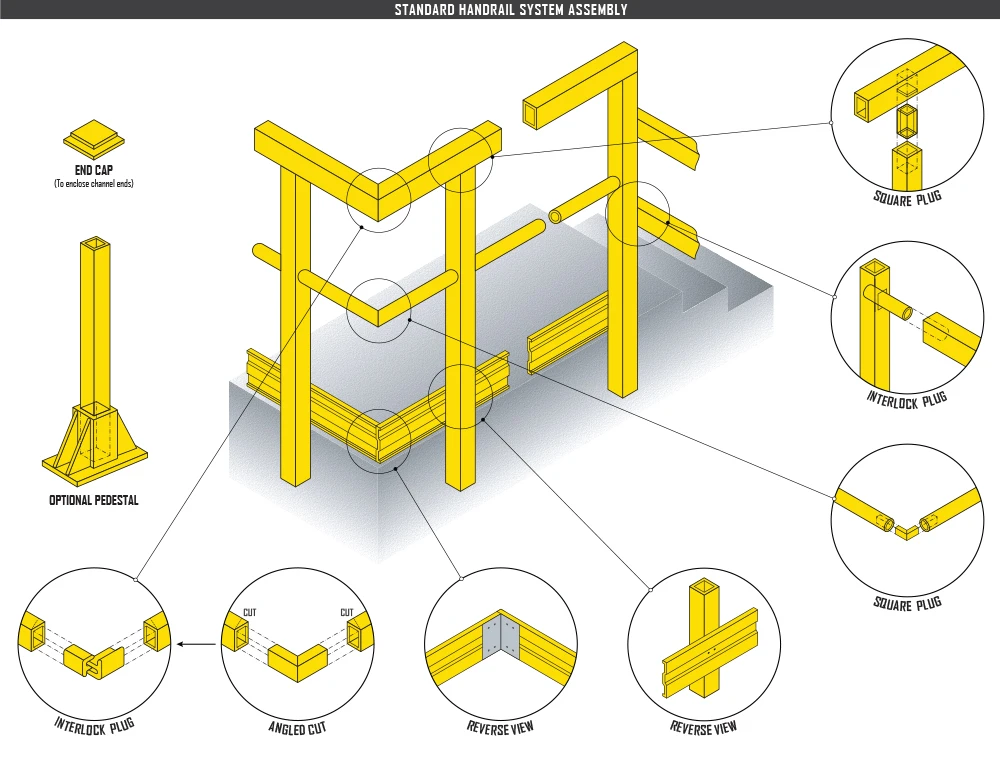 STANDARD HANDRAIL SYSTEM ASSEMBLY

END CAP
(To enclose channel ends)

OPTIONAL PEDESTAL

SQUARE PLUG

INTERLOCK PLUG

SQUARE PLUG

INTERLOCK PLUG

CUT
CUT
ANGLED CUT

REVERSE VIEW

REVERSE VIEW