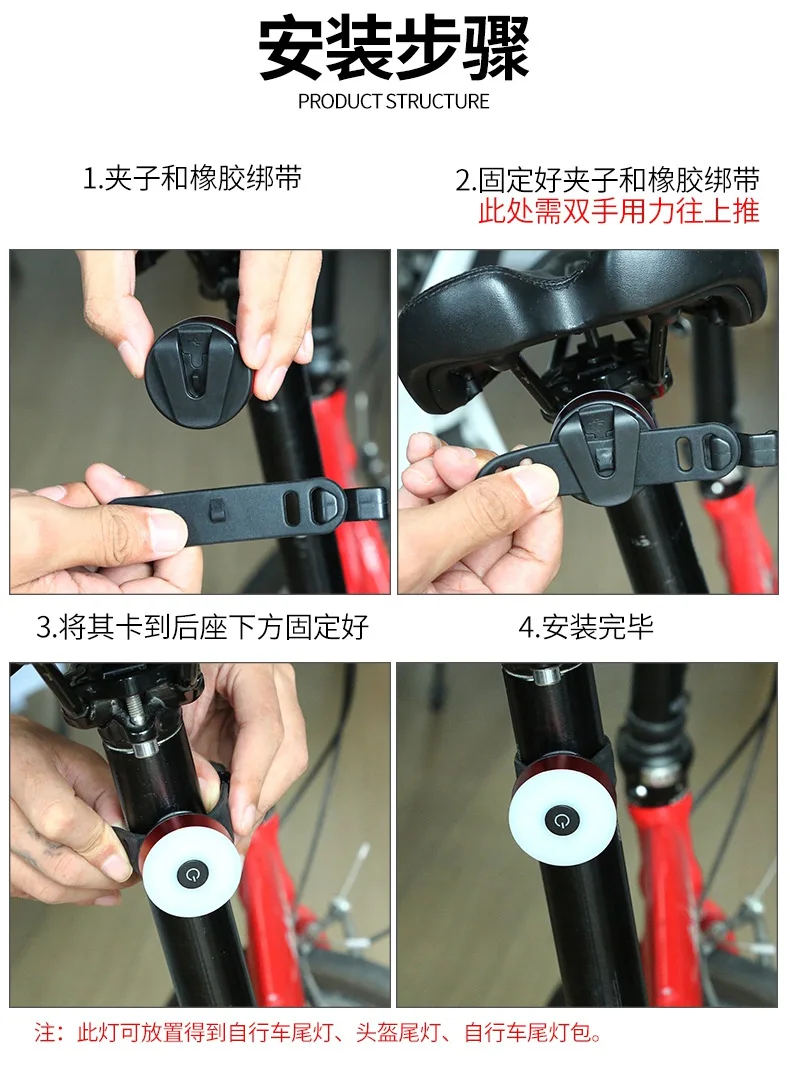 安装步骤
PRODUCT STRUCTURE

1.夹子和橡胶绑带

2.固定好夹子和橡胶绑带
此处需双手用力往上推

3.将其卡到后座下方固定好

4.安装完毕

注：此灯可放置得到自行车尾灯、头盔尾灯、自行车尾灯包。